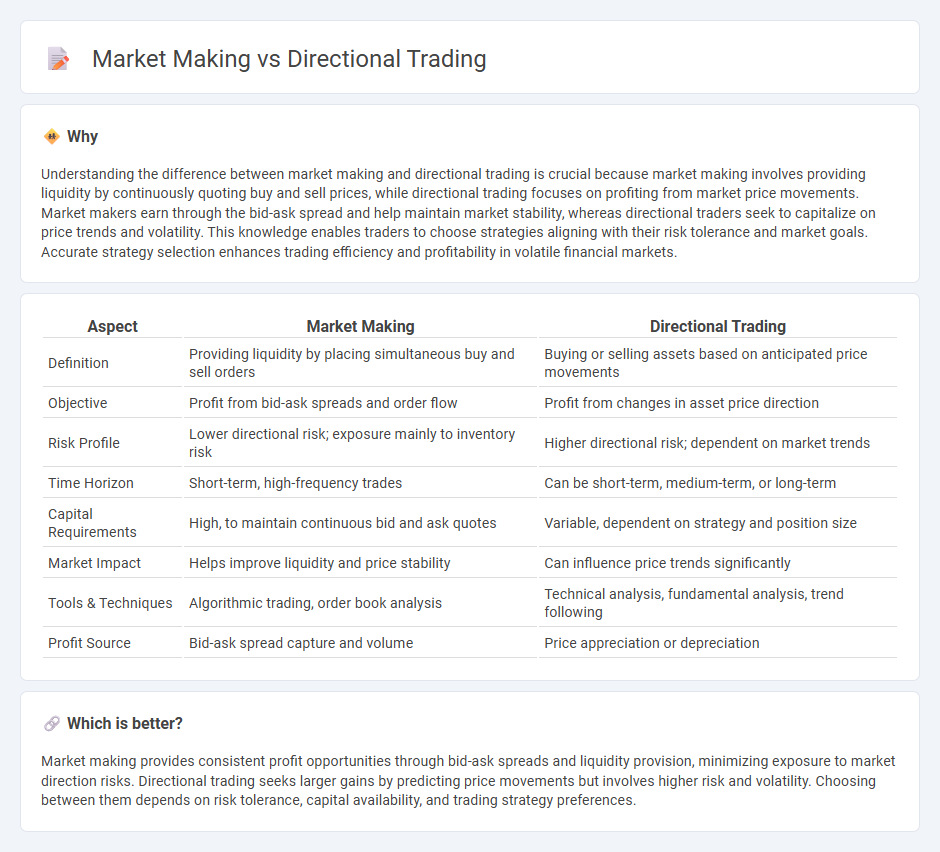 Market Making vs Directional Trading

Why

Understanding the difference between market making and directional trading is crucial because market making involves providing liquidity by continuously quoting buy and sell prices, while directional trading focuses on profiting from market price movements. Market makers earn through the bid-ask spread and help maintain market stability, whereas directional traders seek to capitalize on price trends and volatility. This knowledge enables traders to choose strategies aligning with their risk tolerance and market goals. Accurate strategy selection enhances trading efficiency and profitability in volatile financial markets.

| Aspect | Market Making | Directional Trading |
|---|---|---|
| Definition | Providing liquidity by placing simultaneous buy and sell orders | Buying or selling assets based on anticipated price movements |
| Objective | Profit from bid-ask spreads and order flow | Profit from changes in asset price direction |
| Risk Profile | Lower directional risk; exposure mainly to inventory risk | Higher directional risk; dependent on market trends |
| Time Horizon | Short-term, high-frequency trades | Can be short-term, medium-term, or long-term |
| Capital Requirements | High, to maintain continuous bid and ask quotes | Variable, dependent on strategy and position size |
| Market Impact | Helps improve liquidity and price stability | Can influence price trends significantly |
| Tools & Techniques | Algorithmic trading, order book analysis | Technical analysis, fundamental analysis, trend following |
| Profit Source | Bid-ask spread capture and volume | Price appreciation or depreciation |

Which is better?

Market making provides consistent profit opportunities through bid-ask spreads and liquidity provision, minimizing exposure to market direction risks. Directional trading seeks larger gains by predicting price movements but involves higher risk and volatility. Choosing between them depends on risk tolerance, capital availability, and trading strategy preferences.