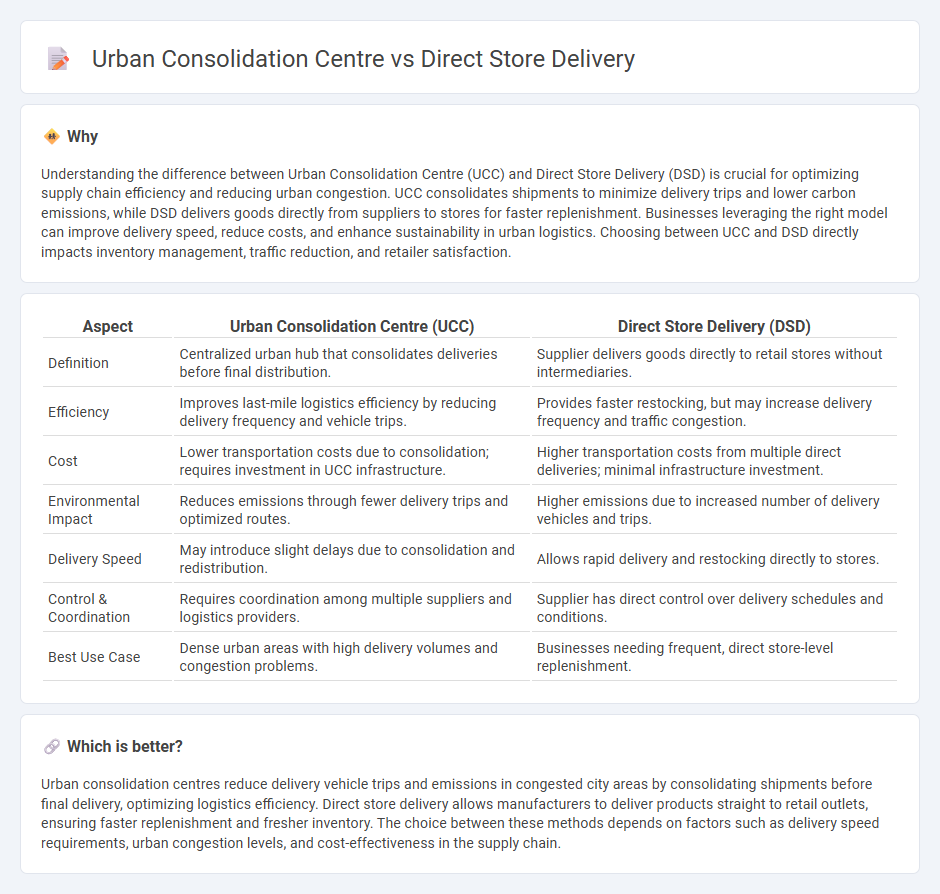 Urban Consolidation Centre vs Direct Store Delivery

Why

Understanding the difference between Urban Consolidation Centre (UCC) and Direct Store Delivery (DSD) is crucial for optimizing supply chain efficiency and reducing urban congestion. UCC consolidates shipments to minimize delivery trips and lower carbon emissions, while DSD delivers goods directly from suppliers to stores for faster replenishment. Businesses leveraging the right model can improve delivery speed, reduce costs, and enhance sustainability in urban logistics. Choosing between UCC and DSD directly impacts inventory management, traffic reduction, and retailer satisfaction.

| Aspect | Urban Consolidation Centre (UCC) | Direct Store Delivery (DSD) |
|---|---|---|
| Definition | Centralized urban hub that consolidates deliveries before final distribution. | Supplier delivers goods directly to retail stores without intermediaries. |
| Efficiency | Improves last-mile logistics efficiency by reducing delivery frequency and vehicle trips. | Provides faster restocking, but may increase delivery frequency and traffic congestion. |
| Cost | Lower transportation costs due to consolidation; requires investment in UCC infrastructure. | Higher transportation costs from multiple direct deliveries; minimal infrastructure investment. |
| Environmental Impact | Reduces emissions through fewer delivery trips and optimized routes. | Higher emissions due to increased number of delivery vehicles and trips. |
| Delivery Speed | May introduce slight delays due to consolidation and redistribution. | Allows rapid delivery and restocking directly to stores. |
| Control & Coordination | Requires coordination among multiple suppliers and logistics providers. | Supplier has direct control over delivery schedules and conditions. |
| Best Use Case | Dense urban areas with high delivery volumes and congestion problems. | Businesses needing frequent, direct store-level replenishment. |

Which is better?

Urban consolidation centres reduce delivery vehicle trips and emissions in congested city areas by consolidating shipments before final delivery, optimizing logistics efficiency. Direct store delivery allows manufacturers to deliver products straight to retail outlets, ensuring faster replenishment and fresher inventory. The choice between these methods depends on factors such as delivery speed requirements, urban congestion levels, and cost-effectiveness in the supply chain.