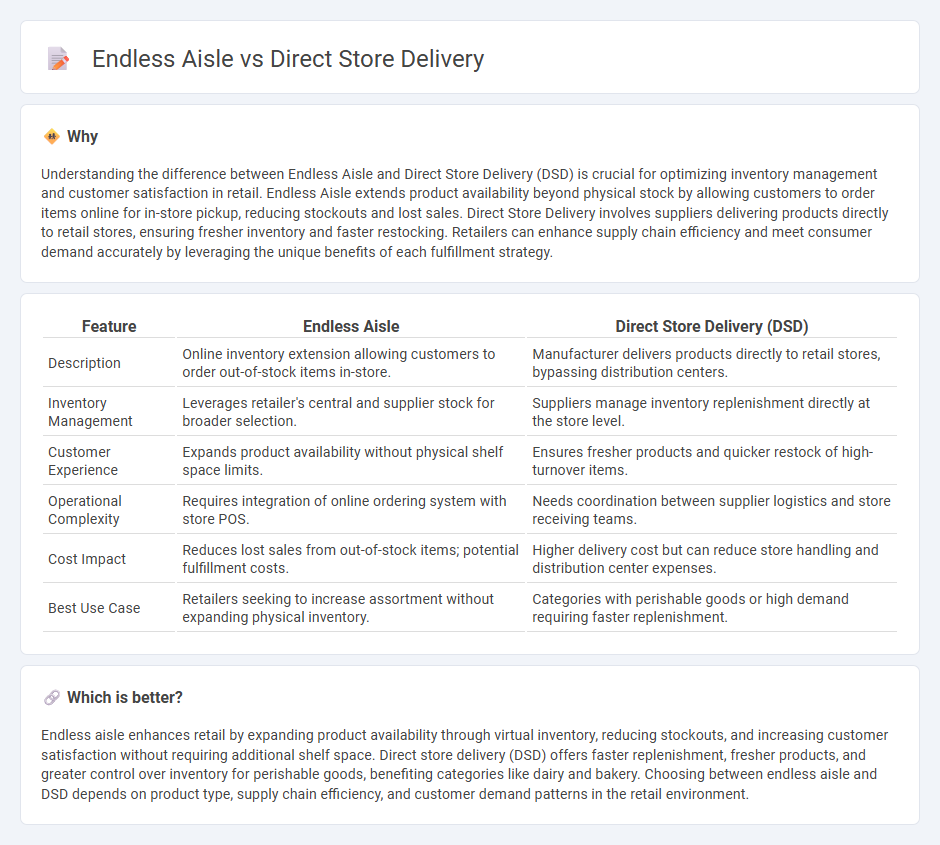 Endless Aisle vs Direct Store Delivery

Why

Understanding the difference between Endless Aisle and Direct Store Delivery (DSD) is crucial for optimizing inventory management and customer satisfaction in retail. Endless Aisle extends product availability beyond physical stock by allowing customers to order items online for in-store pickup, reducing stockouts and lost sales. Direct Store Delivery involves suppliers delivering products directly to retail stores, ensuring fresher inventory and faster restocking. Retailers can enhance supply chain efficiency and meet consumer demand accurately by leveraging the unique benefits of each fulfillment strategy.

| Feature | Endless Aisle | Direct Store Delivery (DSD) |
|---|---|---|
| Description | Online inventory extension allowing customers to order out-of-stock items in-store. | Manufacturer delivers products directly to retail stores, bypassing distribution centers. |
| Inventory Management | Leverages retailer's central and supplier stock for broader selection. | Suppliers manage inventory replenishment directly at the store level. |
| Customer Experience | Expands product availability without physical shelf space limits. | Ensures fresher products and quicker restock of high-turnover items. |
| Operational Complexity | Requires integration of online ordering system with store POS. | Needs coordination between supplier logistics and store receiving teams. |
| Cost Impact | Reduces lost sales from out-of-stock items; potential fulfillment costs. | Higher delivery cost but can reduce store handling and distribution center expenses. |
| Best Use Case | Retailers seeking to increase assortment without expanding physical inventory. | Categories with perishable goods or high demand requiring faster replenishment. |

Which is better?

Endless aisle enhances retail by expanding product availability through virtual inventory, reducing stockouts, and increasing customer satisfaction without requiring additional shelf space. Direct store delivery (DSD) offers faster replenishment, fresher products, and greater control over inventory for perishable goods, benefiting categories like dairy and bakery. Choosing between endless aisle and DSD depends on product type, supply chain efficiency, and customer demand patterns in the retail environment.