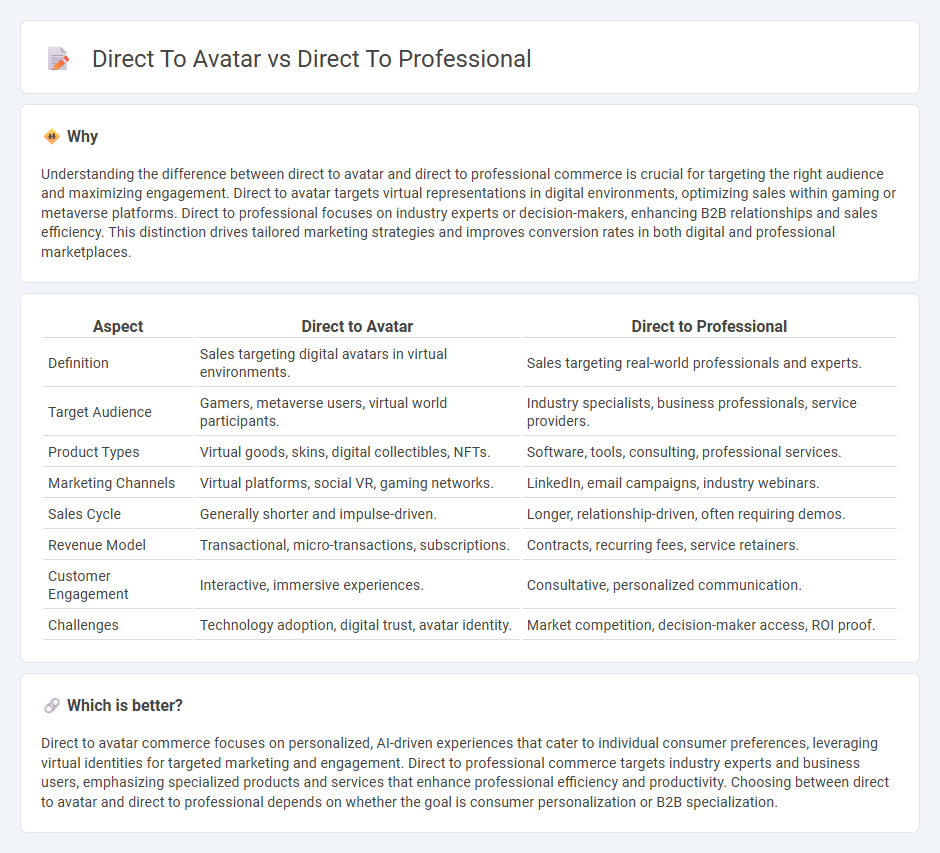 Direct To Avatar vs Direct To Professional

Why

Understanding the difference between direct to avatar and direct to professional commerce is crucial for targeting the right audience and maximizing engagement. Direct to avatar targets virtual representations in digital environments, optimizing sales within gaming or metaverse platforms. Direct to professional focuses on industry experts or decision-makers, enhancing B2B relationships and sales efficiency. This distinction drives tailored marketing strategies and improves conversion rates in both digital and professional marketplaces.

| Aspect | Direct to Avatar | Direct to Professional |
|---|---|---|
| Definition | Sales targeting digital avatars in virtual environments. | Sales targeting real-world professionals and experts. |
| Target Audience | Gamers, metaverse users, virtual world participants. | Industry specialists, business professionals, service providers. |
| Product Types | Virtual goods, skins, digital collectibles, NFTs. | Software, tools, consulting, professional services. |
| Marketing Channels | Virtual platforms, social VR, gaming networks. | LinkedIn, email campaigns, industry webinars. |
| Sales Cycle | Generally shorter and impulse-driven. | Longer, relationship-driven, often requiring demos. |
| Revenue Model | Transactional, micro-transactions, subscriptions. | Contracts, recurring fees, service retainers. |
| Customer Engagement | Interactive, immersive experiences. | Consultative, personalized communication. |
| Challenges | Technology adoption, digital trust, avatar identity. | Market competition, decision-maker access, ROI proof. |

Which is better?

Direct to avatar commerce focuses on personalized, AI-driven experiences that cater to individual consumer preferences, leveraging virtual identities for targeted marketing and engagement. Direct to professional commerce targets industry experts and business users, emphasizing specialized products and services that enhance professional efficiency and productivity. Choosing between direct to avatar and direct to professional depends on whether the goal is consumer personalization or B2B specialization.