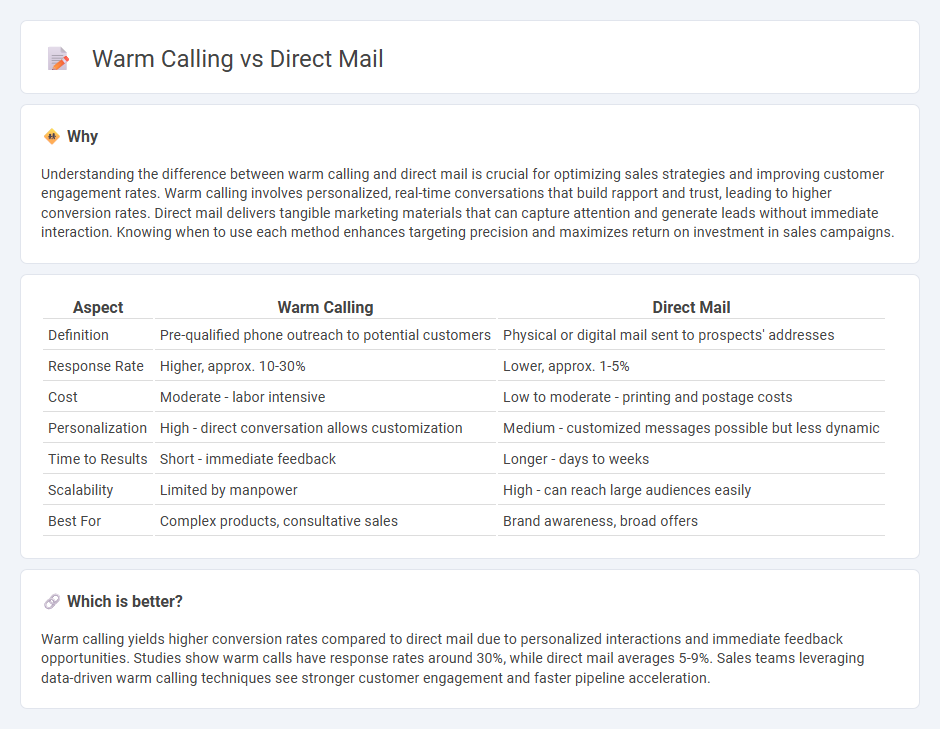 Warm Calling vs Direct Mail

Why

Understanding the difference between warm calling and direct mail is crucial for optimizing sales strategies and improving customer engagement rates. Warm calling involves personalized, real-time conversations that build rapport and trust, leading to higher conversion rates. Direct mail delivers tangible marketing materials that can capture attention and generate leads without immediate interaction. Knowing when to use each method enhances targeting precision and maximizes return on investment in sales campaigns.

| Aspect | Warm Calling | Direct Mail |
|---|---|---|
| Definition | Pre-qualified phone outreach to potential customers | Physical or digital mail sent to prospects' addresses |
| Response Rate | Higher, approx. 10-30% | Lower, approx. 1-5% |
| Cost | Moderate - labor intensive | Low to moderate - printing and postage costs |
| Personalization | High - direct conversation allows customization | Medium - customized messages possible but less dynamic |
| Time to Results | Short - immediate feedback | Longer - days to weeks |
| Scalability | Limited by manpower | High - can reach large audiences easily |
| Best For | Complex products, consultative sales | Brand awareness, broad offers |

Which is better?

Warm calling yields higher conversion rates compared to direct mail due to personalized interactions and immediate feedback opportunities. Studies show warm calls have response rates around 30%, while direct mail averages 5-9%. Sales teams leveraging data-driven warm calling techniques see stronger customer engagement and faster pipeline acceleration.