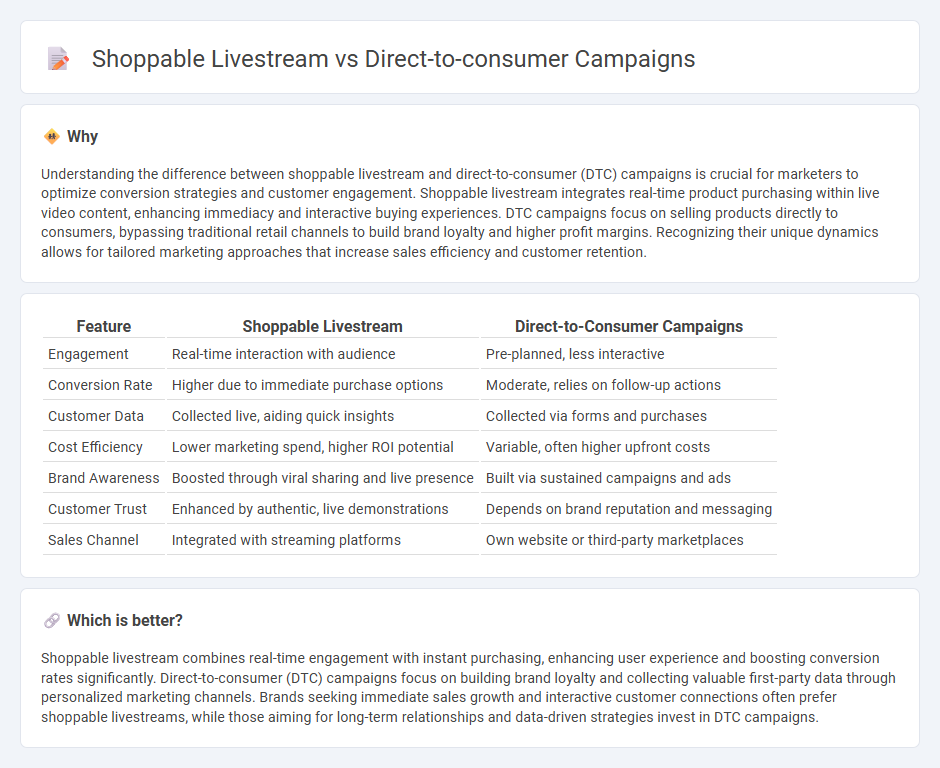 Shoppable Livestream vs Direct-to-consumer Campaigns

Why

Understanding the difference between shoppable livestream and direct-to-consumer (DTC) campaigns is crucial for marketers to optimize conversion strategies and customer engagement. Shoppable livestream integrates real-time product purchasing within live video content, enhancing immediacy and interactive buying experiences. DTC campaigns focus on selling products directly to consumers, bypassing traditional retail channels to build brand loyalty and higher profit margins. Recognizing their unique dynamics allows for tailored marketing approaches that increase sales efficiency and customer retention.

| Feature | Shoppable Livestream | Direct-to-Consumer Campaigns |
|---|---|---|
| Engagement | Real-time interaction with audience | Pre-planned, less interactive |
| Conversion Rate | Higher due to immediate purchase options | Moderate, relies on follow-up actions |
| Customer Data | Collected live, aiding quick insights | Collected via forms and purchases |
| Cost Efficiency | Lower marketing spend, higher ROI potential | Variable, often higher upfront costs |
| Brand Awareness | Boosted through viral sharing and live presence | Built via sustained campaigns and ads |
| Customer Trust | Enhanced by authentic, live demonstrations | Depends on brand reputation and messaging |
| Sales Channel | Integrated with streaming platforms | Own website or third-party marketplaces |

Which is better?

Shoppable livestream combines real-time engagement with instant purchasing, enhancing user experience and boosting conversion rates significantly. Direct-to-consumer (DTC) campaigns focus on building brand loyalty and collecting valuable first-party data through personalized marketing channels. Brands seeking immediate sales growth and interactive customer connections often prefer shoppable livestreams, while those aiming for long-term relationships and data-driven strategies invest in DTC campaigns.