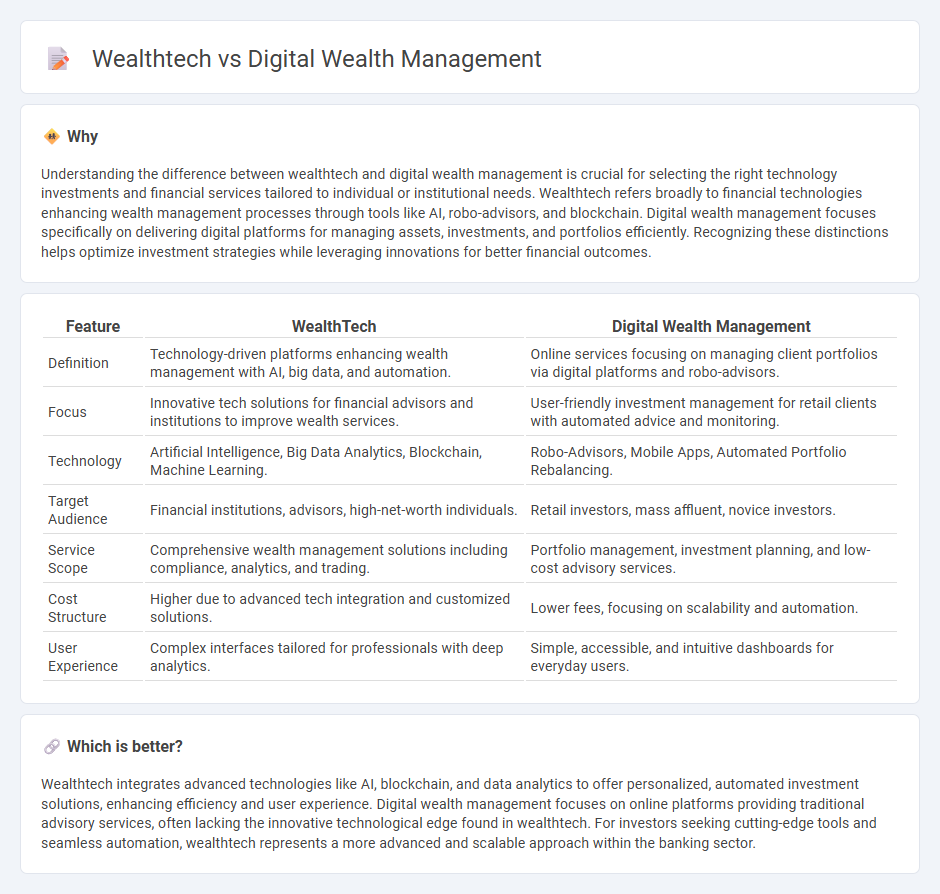 Wealthtech vs Digital Wealth Management

Why

Understanding the difference between wealthtech and digital wealth management is crucial for selecting the right technology investments and financial services tailored to individual or institutional needs. Wealthtech refers broadly to financial technologies enhancing wealth management processes through tools like AI, robo-advisors, and blockchain. Digital wealth management focuses specifically on delivering digital platforms for managing assets, investments, and portfolios efficiently. Recognizing these distinctions helps optimize investment strategies while leveraging innovations for better financial outcomes.

| Feature | WealthTech | Digital Wealth Management |
|---|---|---|
| Definition | Technology-driven platforms enhancing wealth management with AI, big data, and automation. | Online services focusing on managing client portfolios via digital platforms and robo-advisors. |
| Focus | Innovative tech solutions for financial advisors and institutions to improve wealth services. | User-friendly investment management for retail clients with automated advice and monitoring. |
| Technology | Artificial Intelligence, Big Data Analytics, Blockchain, Machine Learning. | Robo-Advisors, Mobile Apps, Automated Portfolio Rebalancing. |
| Target Audience | Financial institutions, advisors, high-net-worth individuals. | Retail investors, mass affluent, novice investors. |
| Service Scope | Comprehensive wealth management solutions including compliance, analytics, and trading. | Portfolio management, investment planning, and low-cost advisory services. |
| Cost Structure | Higher due to advanced tech integration and customized solutions. | Lower fees, focusing on scalability and automation. |
| User Experience | Complex interfaces tailored for professionals with deep analytics. | Simple, accessible, and intuitive dashboards for everyday users. |

Which is better?

Wealthtech integrates advanced technologies like AI, blockchain, and data analytics to offer personalized, automated investment solutions, enhancing efficiency and user experience. Digital wealth management focuses on online platforms providing traditional advisory services, often lacking the innovative technological edge found in wealthtech. For investors seeking cutting-edge tools and seamless automation, wealthtech represents a more advanced and scalable approach within the banking sector.