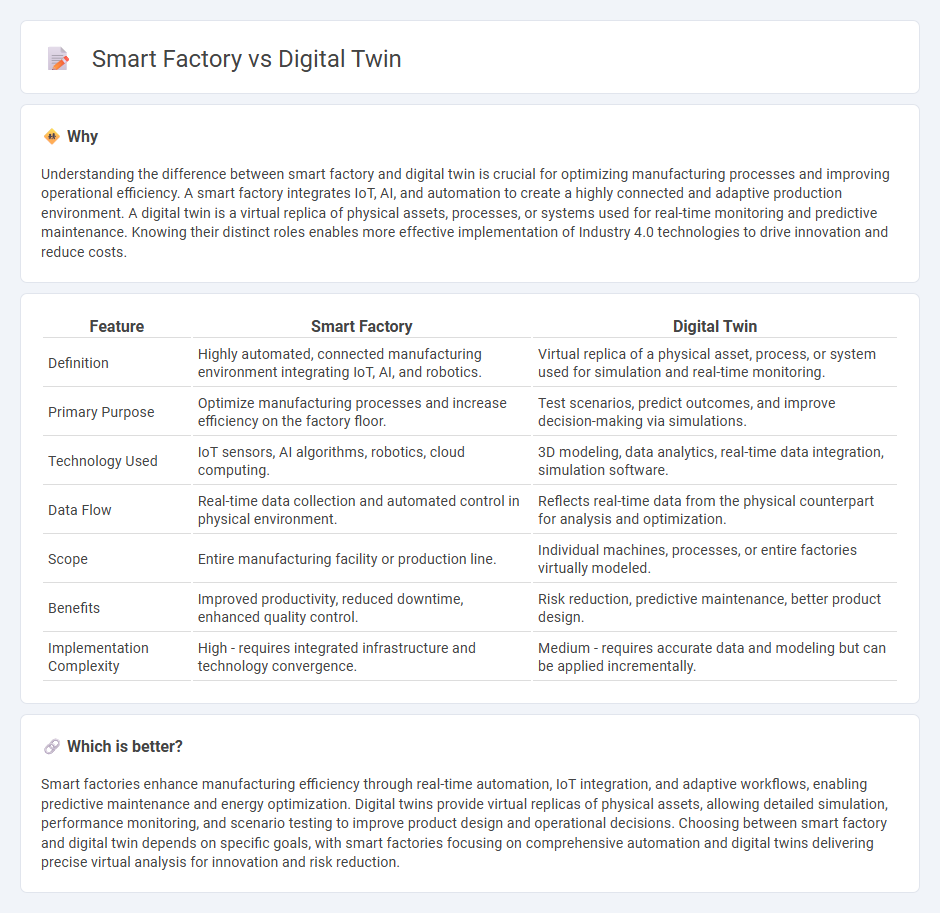 Smart Factory vs Digital Twin

Why

Understanding the difference between smart factory and digital twin is crucial for optimizing manufacturing processes and improving operational efficiency. A smart factory integrates IoT, AI, and automation to create a highly connected and adaptive production environment. A digital twin is a virtual replica of physical assets, processes, or systems used for real-time monitoring and predictive maintenance. Knowing their distinct roles enables more effective implementation of Industry 4.0 technologies to drive innovation and reduce costs.

| Feature | Smart Factory | Digital Twin |
|---|---|---|
| Definition | Highly automated, connected manufacturing environment integrating IoT, AI, and robotics. | Virtual replica of a physical asset, process, or system used for simulation and real-time monitoring. |
| Primary Purpose | Optimize manufacturing processes and increase efficiency on the factory floor. | Test scenarios, predict outcomes, and improve decision-making via simulations. |
| Technology Used | IoT sensors, AI algorithms, robotics, cloud computing. | 3D modeling, data analytics, real-time data integration, simulation software. |
| Data Flow | Real-time data collection and automated control in physical environment. | Reflects real-time data from the physical counterpart for analysis and optimization. |
| Scope | Entire manufacturing facility or production line. | Individual machines, processes, or entire factories virtually modeled. |
| Benefits | Improved productivity, reduced downtime, enhanced quality control. | Risk reduction, predictive maintenance, better product design. |
| Implementation Complexity | High - requires integrated infrastructure and technology convergence. | Medium - requires accurate data and modeling but can be applied incrementally. |

Which is better?

Smart factories enhance manufacturing efficiency through real-time automation, IoT integration, and adaptive workflows, enabling predictive maintenance and energy optimization. Digital twins provide virtual replicas of physical assets, allowing detailed simulation, performance monitoring, and scenario testing to improve product design and operational decisions. Choosing between smart factory and digital twin depends on specific goals, with smart factories focusing on comprehensive automation and digital twins delivering precise virtual analysis for innovation and risk reduction.