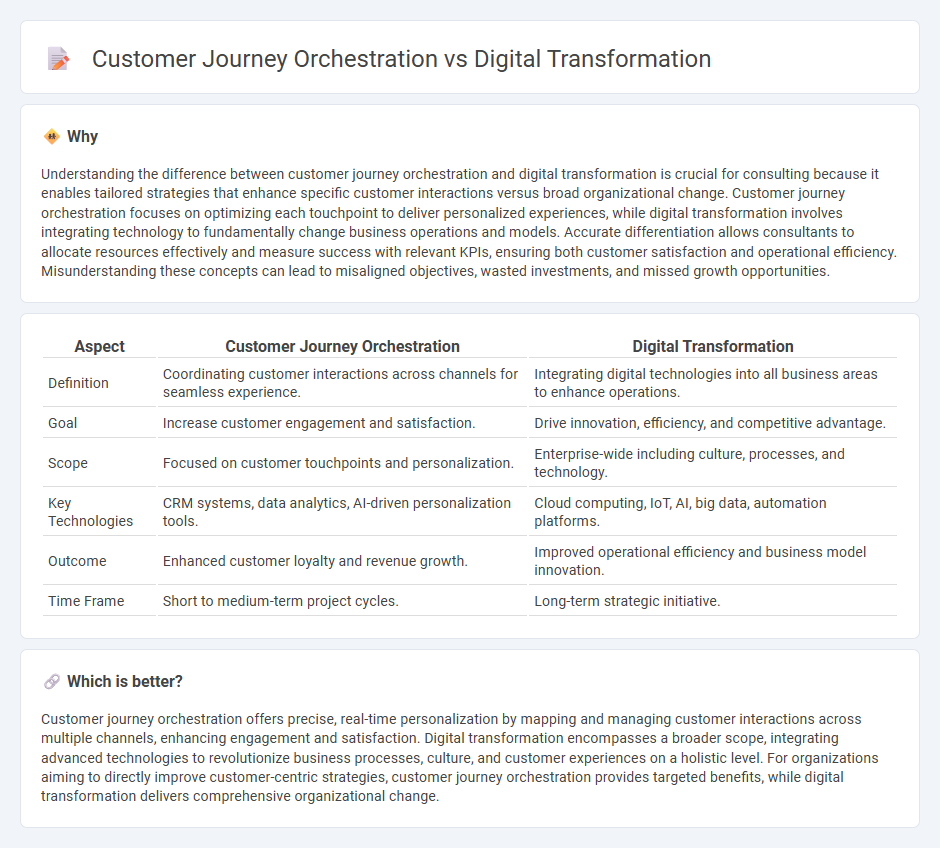 Customer Journey Orchestration vs Digital Transformation

Why

Understanding the difference between customer journey orchestration and digital transformation is crucial for consulting because it enables tailored strategies that enhance specific customer interactions versus broad organizational change. Customer journey orchestration focuses on optimizing each touchpoint to deliver personalized experiences, while digital transformation involves integrating technology to fundamentally change business operations and models. Accurate differentiation allows consultants to allocate resources effectively and measure success with relevant KPIs, ensuring both customer satisfaction and operational efficiency. Misunderstanding these concepts can lead to misaligned objectives, wasted investments, and missed growth opportunities.

| Aspect | Customer Journey Orchestration | Digital Transformation |
|---|---|---|
| Definition | Coordinating customer interactions across channels for seamless experience. | Integrating digital technologies into all business areas to enhance operations. |
| Goal | Increase customer engagement and satisfaction. | Drive innovation, efficiency, and competitive advantage. |
| Scope | Focused on customer touchpoints and personalization. | Enterprise-wide including culture, processes, and technology. |
| Key Technologies | CRM systems, data analytics, AI-driven personalization tools. | Cloud computing, IoT, AI, big data, automation platforms. |
| Outcome | Enhanced customer loyalty and revenue growth. | Improved operational efficiency and business model innovation. |
| Time Frame | Short to medium-term project cycles. | Long-term strategic initiative. |

Which is better?

Customer journey orchestration offers precise, real-time personalization by mapping and managing customer interactions across multiple channels, enhancing engagement and satisfaction. Digital transformation encompasses a broader scope, integrating advanced technologies to revolutionize business processes, culture, and customer experiences on a holistic level. For organizations aiming to directly improve customer-centric strategies, customer journey orchestration provides targeted benefits, while digital transformation delivers comprehensive organizational change.