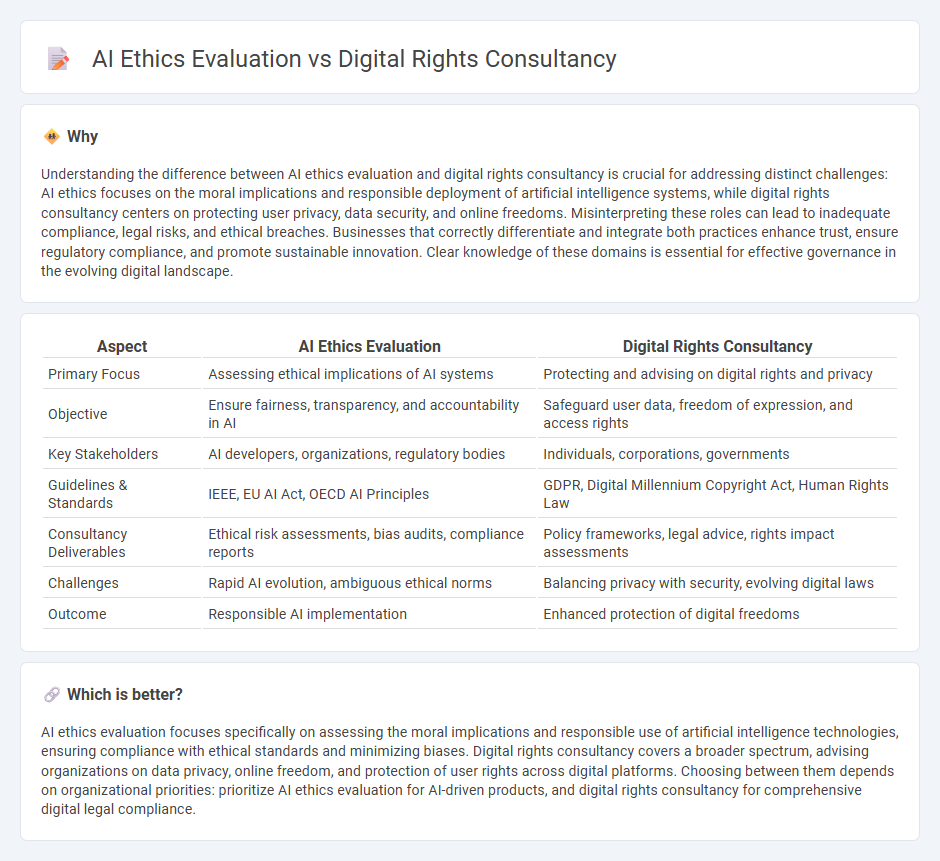 AI Ethics Evaluation vs Digital Rights Consultancy

Why

Understanding the difference between AI ethics evaluation and digital rights consultancy is crucial for addressing distinct challenges: AI ethics focuses on the moral implications and responsible deployment of artificial intelligence systems, while digital rights consultancy centers on protecting user privacy, data security, and online freedoms. Misinterpreting these roles can lead to inadequate compliance, legal risks, and ethical breaches. Businesses that correctly differentiate and integrate both practices enhance trust, ensure regulatory compliance, and promote sustainable innovation. Clear knowledge of these domains is essential for effective governance in the evolving digital landscape.

| Aspect | AI Ethics Evaluation | Digital Rights Consultancy |
|---|---|---|
| Primary Focus | Assessing ethical implications of AI systems | Protecting and advising on digital rights and privacy |
| Objective | Ensure fairness, transparency, and accountability in AI | Safeguard user data, freedom of expression, and access rights |
| Key Stakeholders | AI developers, organizations, regulatory bodies | Individuals, corporations, governments |
| Guidelines & Standards | IEEE, EU AI Act, OECD AI Principles | GDPR, Digital Millennium Copyright Act, Human Rights Law |
| Consultancy Deliverables | Ethical risk assessments, bias audits, compliance reports | Policy frameworks, legal advice, rights impact assessments |
| Challenges | Rapid AI evolution, ambiguous ethical norms | Balancing privacy with security, evolving digital laws |
| Outcome | Responsible AI implementation | Enhanced protection of digital freedoms |

Which is better?

AI ethics evaluation focuses specifically on assessing the moral implications and responsible use of artificial intelligence technologies, ensuring compliance with ethical standards and minimizing biases. Digital rights consultancy covers a broader spectrum, advising organizations on data privacy, online freedom, and protection of user rights across digital platforms. Choosing between them depends on organizational priorities: prioritize AI ethics evaluation for AI-driven products, and digital rights consultancy for comprehensive digital legal compliance.