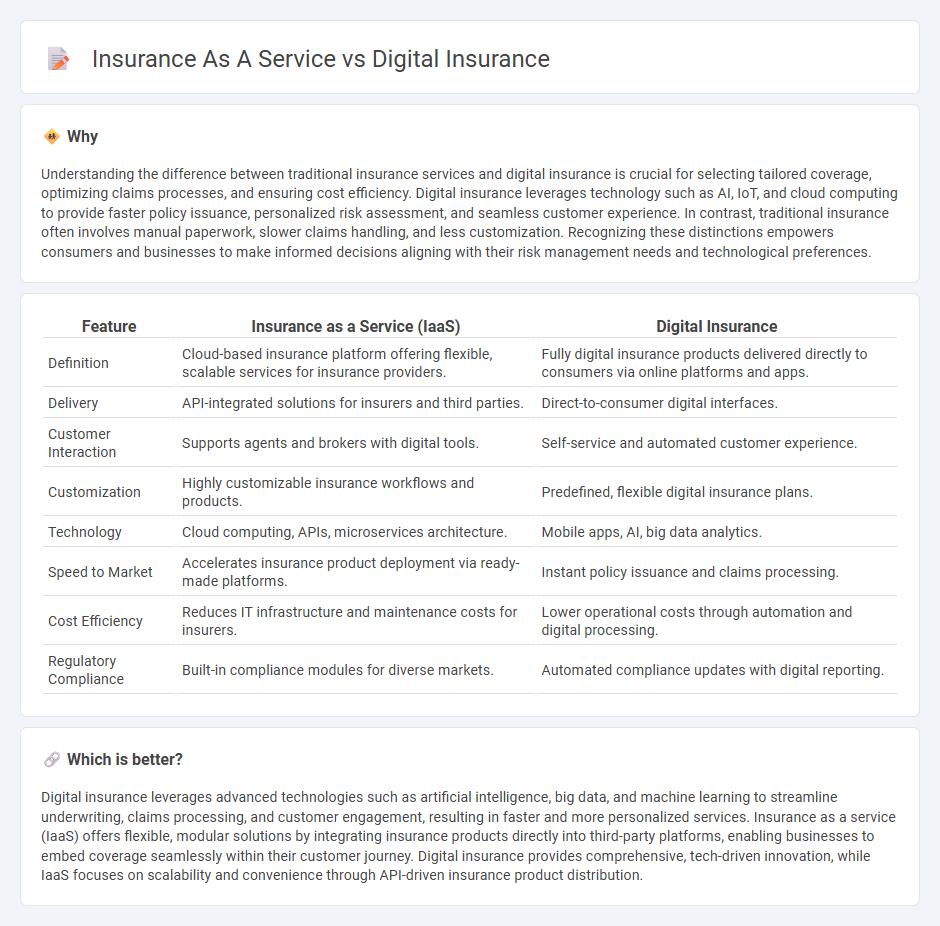 Insurance As A Service vs Digital Insurance

Why

Understanding the difference between traditional insurance services and digital insurance is crucial for selecting tailored coverage, optimizing claims processes, and ensuring cost efficiency. Digital insurance leverages technology such as AI, IoT, and cloud computing to provide faster policy issuance, personalized risk assessment, and seamless customer experience. In contrast, traditional insurance often involves manual paperwork, slower claims handling, and less customization. Recognizing these distinctions empowers consumers and businesses to make informed decisions aligning with their risk management needs and technological preferences.

| Feature | Insurance as a Service (IaaS) | Digital Insurance |
|---|---|---|
| Definition | Cloud-based insurance platform offering flexible, scalable services for insurance providers. | Fully digital insurance products delivered directly to consumers via online platforms and apps. |
| Delivery | API-integrated solutions for insurers and third parties. | Direct-to-consumer digital interfaces. |
| Customer Interaction | Supports agents and brokers with digital tools. | Self-service and automated customer experience. |
| Customization | Highly customizable insurance workflows and products. | Predefined, flexible digital insurance plans. |
| Technology | Cloud computing, APIs, microservices architecture. | Mobile apps, AI, big data analytics. |
| Speed to Market | Accelerates insurance product deployment via ready-made platforms. | Instant policy issuance and claims processing. |
| Cost Efficiency | Reduces IT infrastructure and maintenance costs for insurers. | Lower operational costs through automation and digital processing. |
| Regulatory Compliance | Built-in compliance modules for diverse markets. | Automated compliance updates with digital reporting. |

Which is better?

Digital insurance leverages advanced technologies such as artificial intelligence, big data, and machine learning to streamline underwriting, claims processing, and customer engagement, resulting in faster and more personalized services. Insurance as a service (IaaS) offers flexible, modular solutions by integrating insurance products directly into third-party platforms, enabling businesses to embed coverage seamlessly within their customer journey. Digital insurance provides comprehensive, tech-driven innovation, while IaaS focuses on scalability and convenience through API-driven insurance product distribution.