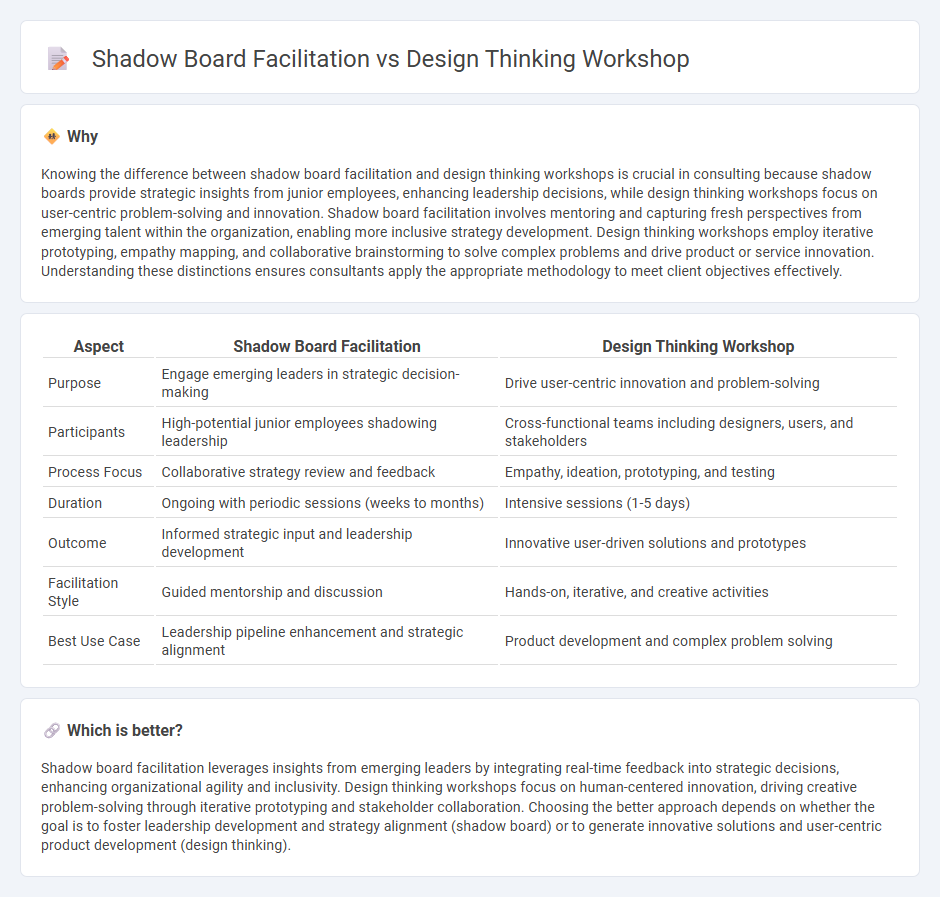 Shadow Board Facilitation vs Design Thinking Workshop

Why

Knowing the difference between shadow board facilitation and design thinking workshops is crucial in consulting because shadow boards provide strategic insights from junior employees, enhancing leadership decisions, while design thinking workshops focus on user-centric problem-solving and innovation. Shadow board facilitation involves mentoring and capturing fresh perspectives from emerging talent within the organization, enabling more inclusive strategy development. Design thinking workshops employ iterative prototyping, empathy mapping, and collaborative brainstorming to solve complex problems and drive product or service innovation. Understanding these distinctions ensures consultants apply the appropriate methodology to meet client objectives effectively.

| Aspect | Shadow Board Facilitation | Design Thinking Workshop |
|---|---|---|
| Purpose | Engage emerging leaders in strategic decision-making | Drive user-centric innovation and problem-solving |
| Participants | High-potential junior employees shadowing leadership | Cross-functional teams including designers, users, and stakeholders |
| Process Focus | Collaborative strategy review and feedback | Empathy, ideation, prototyping, and testing |
| Duration | Ongoing with periodic sessions (weeks to months) | Intensive sessions (1-5 days) |
| Outcome | Informed strategic input and leadership development | Innovative user-driven solutions and prototypes |
| Facilitation Style | Guided mentorship and discussion | Hands-on, iterative, and creative activities |
| Best Use Case | Leadership pipeline enhancement and strategic alignment | Product development and complex problem solving |

Which is better?

Shadow board facilitation leverages insights from emerging leaders by integrating real-time feedback into strategic decisions, enhancing organizational agility and inclusivity. Design thinking workshops focus on human-centered innovation, driving creative problem-solving through iterative prototyping and stakeholder collaboration. Choosing the better approach depends on whether the goal is to foster leadership development and strategy alignment (shadow board) or to generate innovative solutions and user-centric product development (design thinking).