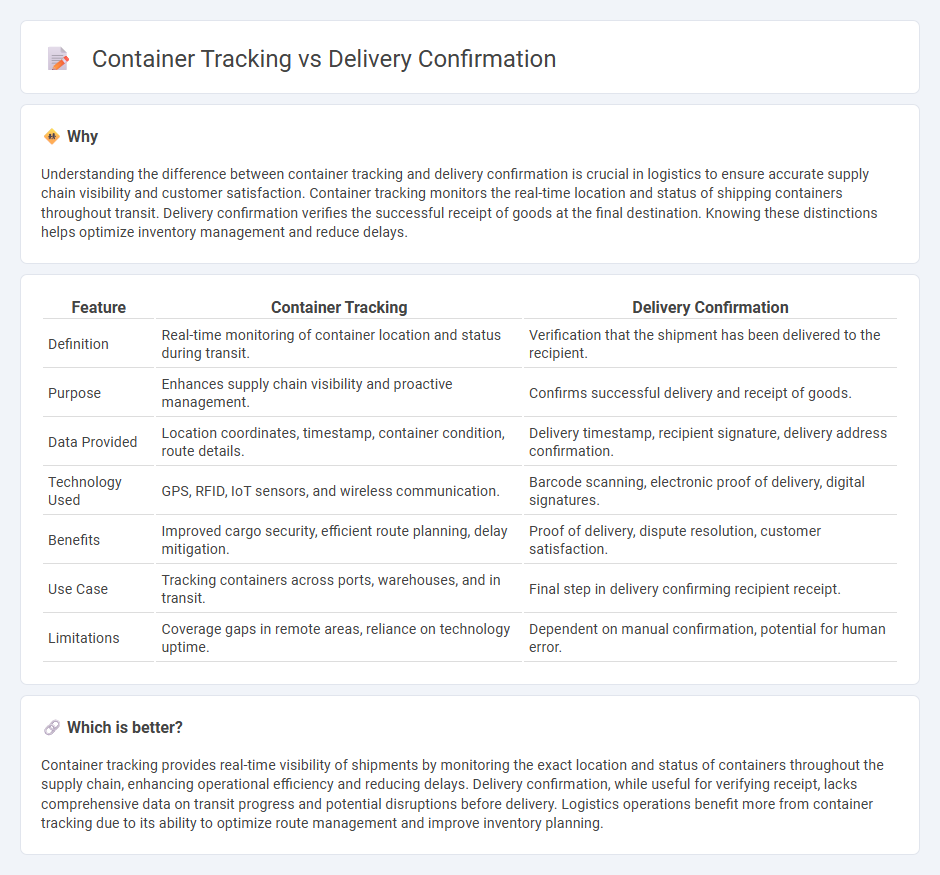 Container Tracking vs Delivery Confirmation

Why

Understanding the difference between container tracking and delivery confirmation is crucial in logistics to ensure accurate supply chain visibility and customer satisfaction. Container tracking monitors the real-time location and status of shipping containers throughout transit. Delivery confirmation verifies the successful receipt of goods at the final destination. Knowing these distinctions helps optimize inventory management and reduce delays.

| Feature | Container Tracking | Delivery Confirmation |
|---|---|---|
| Definition | Real-time monitoring of container location and status during transit. | Verification that the shipment has been delivered to the recipient. |
| Purpose | Enhances supply chain visibility and proactive management. | Confirms successful delivery and receipt of goods. |
| Data Provided | Location coordinates, timestamp, container condition, route details. | Delivery timestamp, recipient signature, delivery address confirmation. |
| Technology Used | GPS, RFID, IoT sensors, and wireless communication. | Barcode scanning, electronic proof of delivery, digital signatures. |
| Benefits | Improved cargo security, efficient route planning, delay mitigation. | Proof of delivery, dispute resolution, customer satisfaction. |
| Use Case | Tracking containers across ports, warehouses, and in transit. | Final step in delivery confirming recipient receipt. |
| Limitations | Coverage gaps in remote areas, reliance on technology uptime. | Dependent on manual confirmation, potential for human error. |

Which is better?

Container tracking provides real-time visibility of shipments by monitoring the exact location and status of containers throughout the supply chain, enhancing operational efficiency and reducing delays. Delivery confirmation, while useful for verifying receipt, lacks comprehensive data on transit progress and potential disruptions before delivery. Logistics operations benefit more from container tracking due to its ability to optimize route management and improve inventory planning.