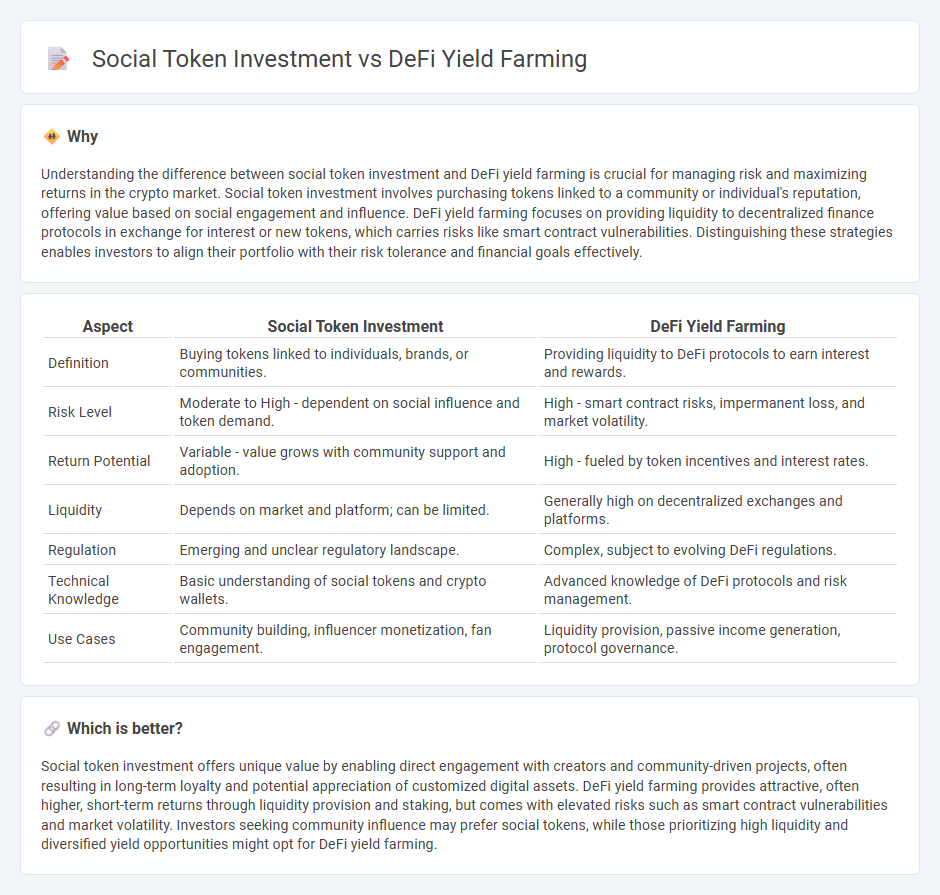 Social Token Investment vs DeFi Yield Farming

Why

Understanding the difference between social token investment and DeFi yield farming is crucial for managing risk and maximizing returns in the crypto market. Social token investment involves purchasing tokens linked to a community or individual's reputation, offering value based on social engagement and influence. DeFi yield farming focuses on providing liquidity to decentralized finance protocols in exchange for interest or new tokens, which carries risks like smart contract vulnerabilities. Distinguishing these strategies enables investors to align their portfolio with their risk tolerance and financial goals effectively.

| Aspect | Social Token Investment | DeFi Yield Farming |
|---|---|---|
| Definition | Buying tokens linked to individuals, brands, or communities. | Providing liquidity to DeFi protocols to earn interest and rewards. |
| Risk Level | Moderate to High - dependent on social influence and token demand. | High - smart contract risks, impermanent loss, and market volatility. |
| Return Potential | Variable - value grows with community support and adoption. | High - fueled by token incentives and interest rates. |
| Liquidity | Depends on market and platform; can be limited. | Generally high on decentralized exchanges and platforms. |
| Regulation | Emerging and unclear regulatory landscape. | Complex, subject to evolving DeFi regulations. |
| Technical Knowledge | Basic understanding of social tokens and crypto wallets. | Advanced knowledge of DeFi protocols and risk management. |
| Use Cases | Community building, influencer monetization, fan engagement. | Liquidity provision, passive income generation, protocol governance. |

Which is better?

Social token investment offers unique value by enabling direct engagement with creators and community-driven projects, often resulting in long-term loyalty and potential appreciation of customized digital assets. DeFi yield farming provides attractive, often higher, short-term returns through liquidity provision and staking, but comes with elevated risks such as smart contract vulnerabilities and market volatility. Investors seeking community influence may prefer social tokens, while those prioritizing high liquidity and diversified yield opportunities might opt for DeFi yield farming.