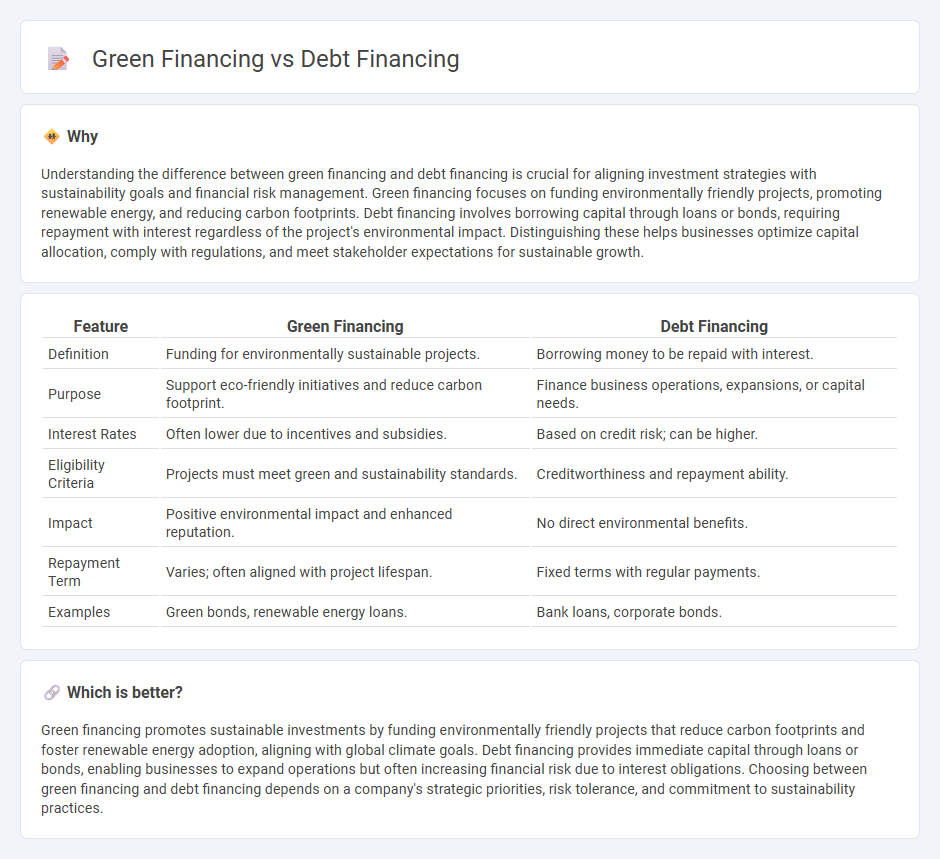 Green Financing vs Debt Financing

Why

Understanding the difference between green financing and debt financing is crucial for aligning investment strategies with sustainability goals and financial risk management. Green financing focuses on funding environmentally friendly projects, promoting renewable energy, and reducing carbon footprints. Debt financing involves borrowing capital through loans or bonds, requiring repayment with interest regardless of the project's environmental impact. Distinguishing these helps businesses optimize capital allocation, comply with regulations, and meet stakeholder expectations for sustainable growth.

| Feature | Green Financing | Debt Financing |
|---|---|---|
| Definition | Funding for environmentally sustainable projects. | Borrowing money to be repaid with interest. |
| Purpose | Support eco-friendly initiatives and reduce carbon footprint. | Finance business operations, expansions, or capital needs. |
| Interest Rates | Often lower due to incentives and subsidies. | Based on credit risk; can be higher. |
| Eligibility Criteria | Projects must meet green and sustainability standards. | Creditworthiness and repayment ability. |
| Impact | Positive environmental impact and enhanced reputation. | No direct environmental benefits. |
| Repayment Term | Varies; often aligned with project lifespan. | Fixed terms with regular payments. |
| Examples | Green bonds, renewable energy loans. | Bank loans, corporate bonds. |

Which is better?

Green financing promotes sustainable investments by funding environmentally friendly projects that reduce carbon footprints and foster renewable energy adoption, aligning with global climate goals. Debt financing provides immediate capital through loans or bonds, enabling businesses to expand operations but often increasing financial risk due to interest obligations. Choosing between green financing and debt financing depends on a company's strategic priorities, risk tolerance, and commitment to sustainability practices.