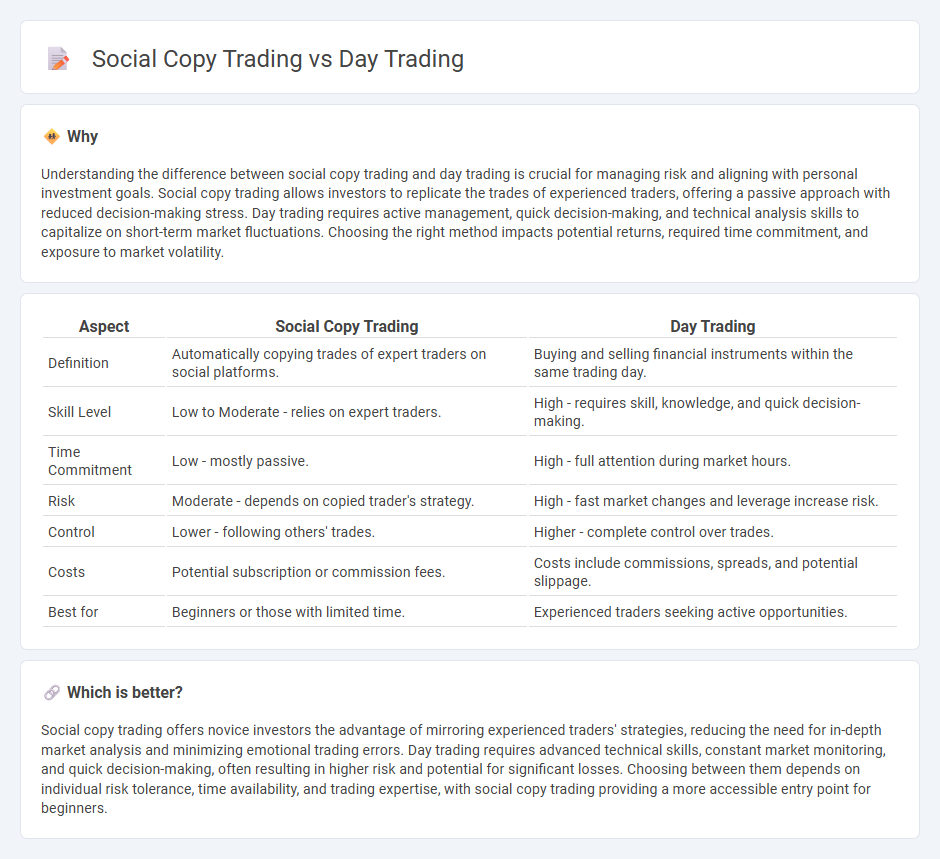 Social Copy Trading vs Day Trading

Why

Understanding the difference between social copy trading and day trading is crucial for managing risk and aligning with personal investment goals. Social copy trading allows investors to replicate the trades of experienced traders, offering a passive approach with reduced decision-making stress. Day trading requires active management, quick decision-making, and technical analysis skills to capitalize on short-term market fluctuations. Choosing the right method impacts potential returns, required time commitment, and exposure to market volatility.

| Aspect | Social Copy Trading | Day Trading |
|---|---|---|
| Definition | Automatically copying trades of expert traders on social platforms. | Buying and selling financial instruments within the same trading day. |
| Skill Level | Low to Moderate - relies on expert traders. | High - requires skill, knowledge, and quick decision-making. |
| Time Commitment | Low - mostly passive. | High - full attention during market hours. |
| Risk | Moderate - depends on copied trader's strategy. | High - fast market changes and leverage increase risk. |
| Control | Lower - following others' trades. | Higher - complete control over trades. |
| Costs | Potential subscription or commission fees. | Costs include commissions, spreads, and potential slippage. |
| Best for | Beginners or those with limited time. | Experienced traders seeking active opportunities. |

Which is better?

Social copy trading offers novice investors the advantage of mirroring experienced traders' strategies, reducing the need for in-depth market analysis and minimizing emotional trading errors. Day trading requires advanced technical skills, constant market monitoring, and quick decision-making, often resulting in higher risk and potential for significant losses. Choosing between them depends on individual risk tolerance, time availability, and trading expertise, with social copy trading providing a more accessible entry point for beginners.