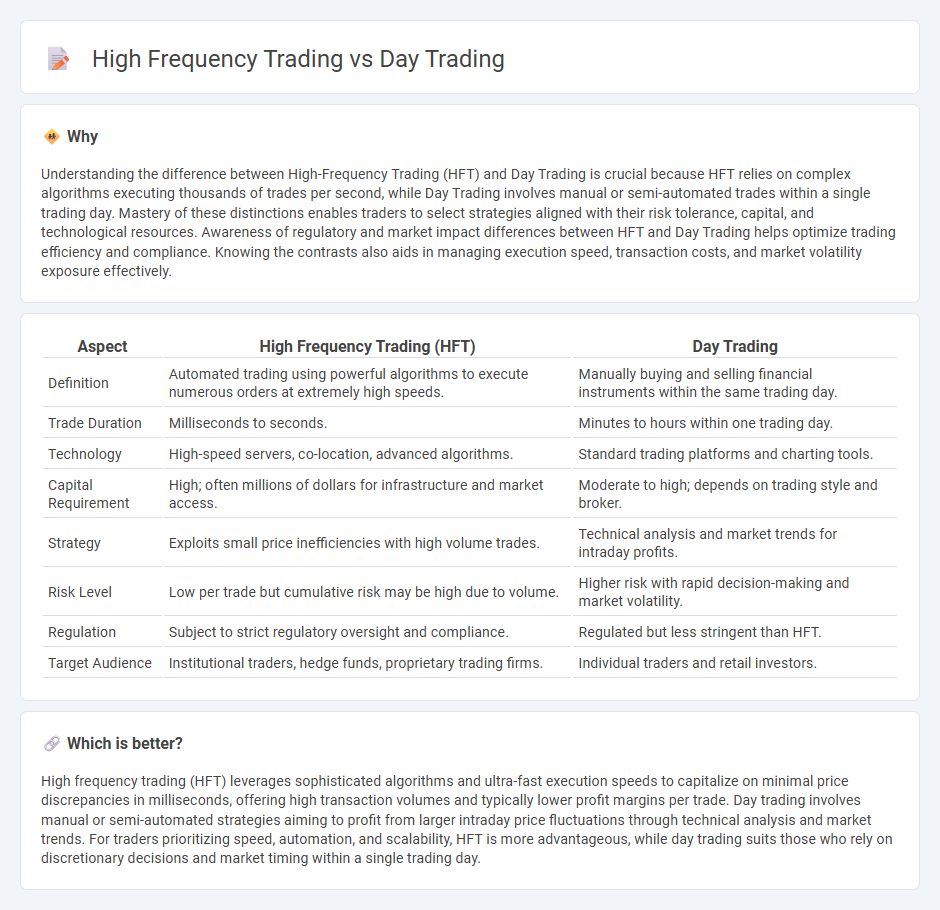 High Frequency Trading vs Day Trading

Why

Understanding the difference between High-Frequency Trading (HFT) and Day Trading is crucial because HFT relies on complex algorithms executing thousands of trades per second, while Day Trading involves manual or semi-automated trades within a single trading day. Mastery of these distinctions enables traders to select strategies aligned with their risk tolerance, capital, and technological resources. Awareness of regulatory and market impact differences between HFT and Day Trading helps optimize trading efficiency and compliance. Knowing the contrasts also aids in managing execution speed, transaction costs, and market volatility exposure effectively.

| Aspect | High Frequency Trading (HFT) | Day Trading |
|---|---|---|
| Definition | Automated trading using powerful algorithms to execute numerous orders at extremely high speeds. | Manually buying and selling financial instruments within the same trading day. |
| Trade Duration | Milliseconds to seconds. | Minutes to hours within one trading day. |
| Technology | High-speed servers, co-location, advanced algorithms. | Standard trading platforms and charting tools. |
| Capital Requirement | High; often millions of dollars for infrastructure and market access. | Moderate to high; depends on trading style and broker. |
| Strategy | Exploits small price inefficiencies with high volume trades. | Technical analysis and market trends for intraday profits. |
| Risk Level | Low per trade but cumulative risk may be high due to volume. | Higher risk with rapid decision-making and market volatility. |
| Regulation | Subject to strict regulatory oversight and compliance. | Regulated but less stringent than HFT. |
| Target Audience | Institutional traders, hedge funds, proprietary trading firms. | Individual traders and retail investors. |

Which is better?

High frequency trading (HFT) leverages sophisticated algorithms and ultra-fast execution speeds to capitalize on minimal price discrepancies in milliseconds, offering high transaction volumes and typically lower profit margins per trade. Day trading involves manual or semi-automated strategies aiming to profit from larger intraday price fluctuations through technical analysis and market trends. For traders prioritizing speed, automation, and scalability, HFT is more advantageous, while day trading suits those who rely on discretionary decisions and market timing within a single trading day.