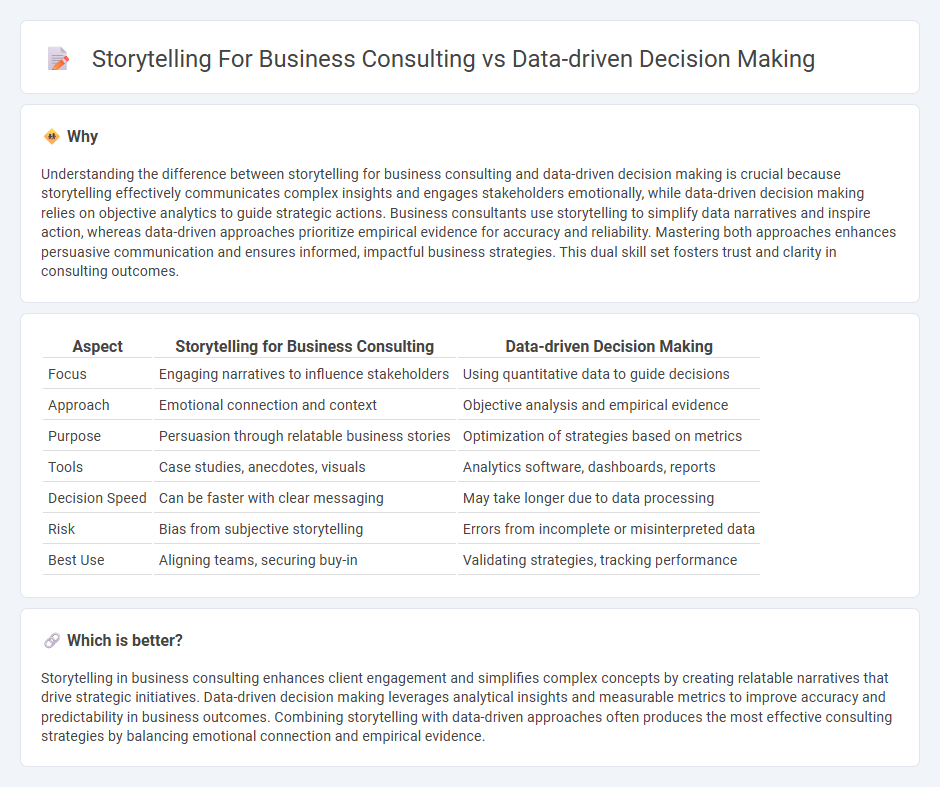 Storytelling For Business Consulting vs Data-driven Decision Making

Why

Understanding the difference between storytelling for business consulting and data-driven decision making is crucial because storytelling effectively communicates complex insights and engages stakeholders emotionally, while data-driven decision making relies on objective analytics to guide strategic actions. Business consultants use storytelling to simplify data narratives and inspire action, whereas data-driven approaches prioritize empirical evidence for accuracy and reliability. Mastering both approaches enhances persuasive communication and ensures informed, impactful business strategies. This dual skill set fosters trust and clarity in consulting outcomes.

| Aspect | Storytelling for Business Consulting | Data-driven Decision Making |
|---|---|---|
| Focus | Engaging narratives to influence stakeholders | Using quantitative data to guide decisions |
| Approach | Emotional connection and context | Objective analysis and empirical evidence |
| Purpose | Persuasion through relatable business stories | Optimization of strategies based on metrics |
| Tools | Case studies, anecdotes, visuals | Analytics software, dashboards, reports |
| Decision Speed | Can be faster with clear messaging | May take longer due to data processing |
| Risk | Bias from subjective storytelling | Errors from incomplete or misinterpreted data |
| Best Use | Aligning teams, securing buy-in | Validating strategies, tracking performance |

Which is better?

Storytelling in business consulting enhances client engagement and simplifies complex concepts by creating relatable narratives that drive strategic initiatives. Data-driven decision making leverages analytical insights and measurable metrics to improve accuracy and predictability in business outcomes. Combining storytelling with data-driven approaches often produces the most effective consulting strategies by balancing emotional connection and empirical evidence.