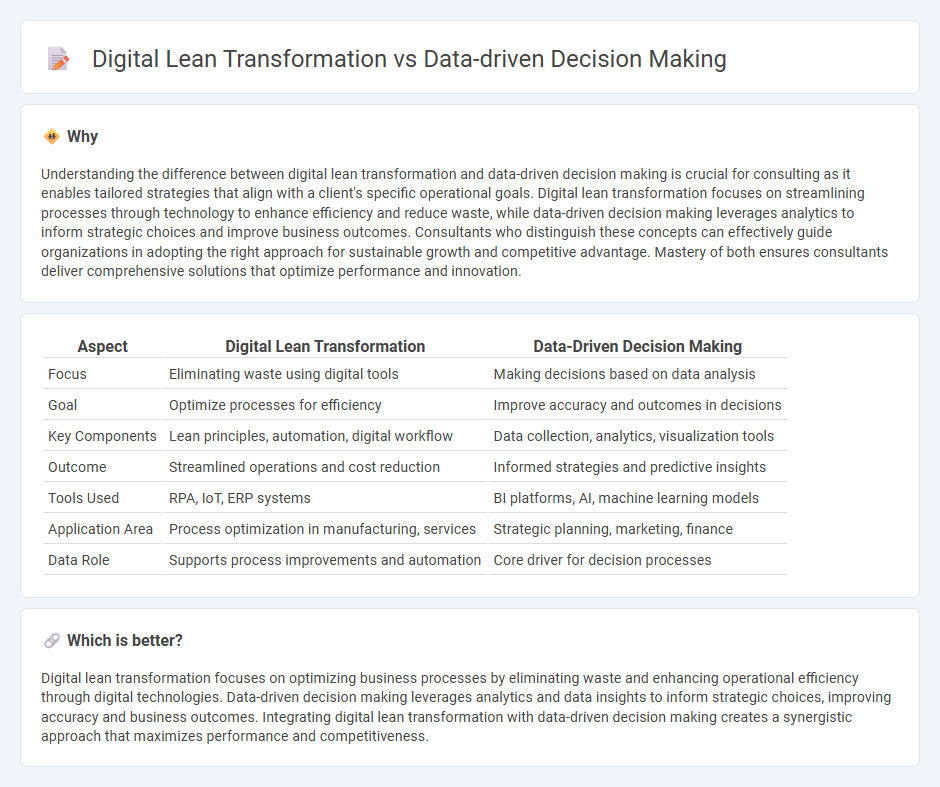 Digital Lean Transformation vs Data-driven Decision Making

Why

Understanding the difference between digital lean transformation and data-driven decision making is crucial for consulting as it enables tailored strategies that align with a client's specific operational goals. Digital lean transformation focuses on streamlining processes through technology to enhance efficiency and reduce waste, while data-driven decision making leverages analytics to inform strategic choices and improve business outcomes. Consultants who distinguish these concepts can effectively guide organizations in adopting the right approach for sustainable growth and competitive advantage. Mastery of both ensures consultants deliver comprehensive solutions that optimize performance and innovation.

| Aspect | Digital Lean Transformation | Data-Driven Decision Making |
|---|---|---|
| Focus | Eliminating waste using digital tools | Making decisions based on data analysis |
| Goal | Optimize processes for efficiency | Improve accuracy and outcomes in decisions |
| Key Components | Lean principles, automation, digital workflow | Data collection, analytics, visualization tools |
| Outcome | Streamlined operations and cost reduction | Informed strategies and predictive insights |
| Tools Used | RPA, IoT, ERP systems | BI platforms, AI, machine learning models |
| Application Area | Process optimization in manufacturing, services | Strategic planning, marketing, finance |
| Data Role | Supports process improvements and automation | Core driver for decision processes |

Which is better?

Digital lean transformation focuses on optimizing business processes by eliminating waste and enhancing operational efficiency through digital technologies. Data-driven decision making leverages analytics and data insights to inform strategic choices, improving accuracy and business outcomes. Integrating digital lean transformation with data-driven decision making creates a synergistic approach that maximizes performance and competitiveness.