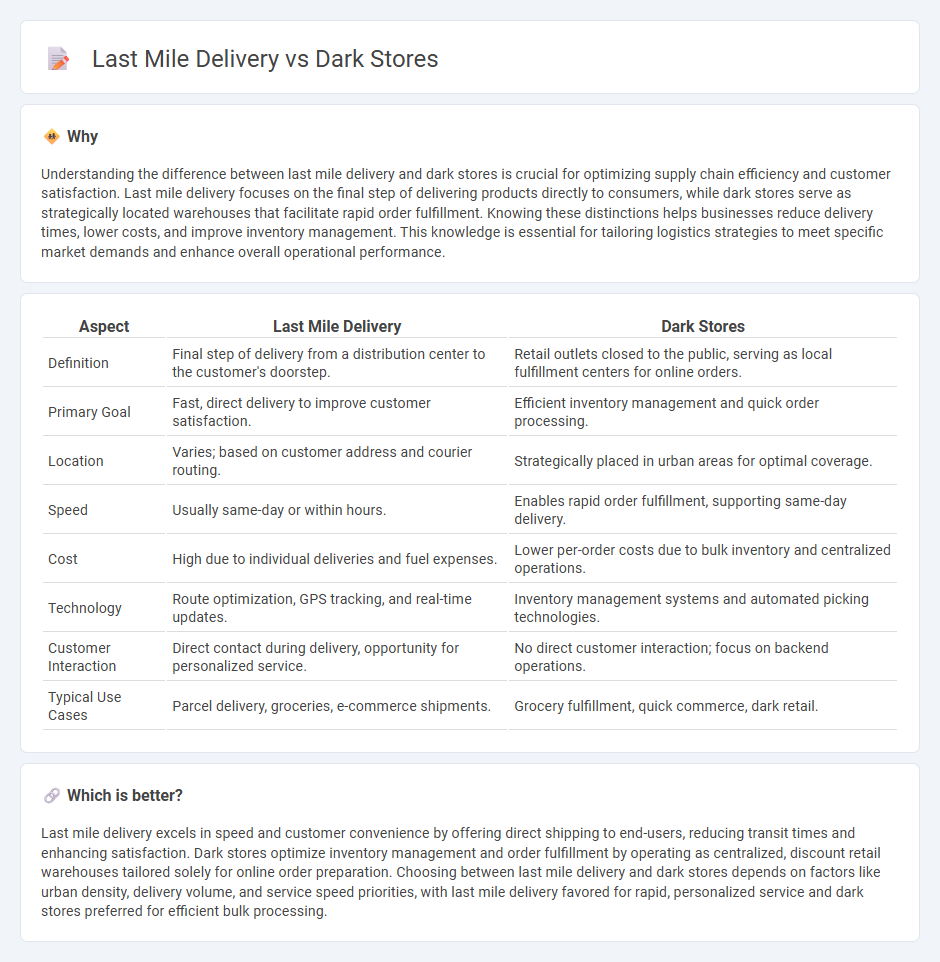 Last Mile Delivery vs Dark Stores

Why

Understanding the difference between last mile delivery and dark stores is crucial for optimizing supply chain efficiency and customer satisfaction. Last mile delivery focuses on the final step of delivering products directly to consumers, while dark stores serve as strategically located warehouses that facilitate rapid order fulfillment. Knowing these distinctions helps businesses reduce delivery times, lower costs, and improve inventory management. This knowledge is essential for tailoring logistics strategies to meet specific market demands and enhance overall operational performance.

| Aspect | Last Mile Delivery | Dark Stores |
|---|---|---|
| Definition | Final step of delivery from a distribution center to the customer's doorstep. | Retail outlets closed to the public, serving as local fulfillment centers for online orders. |
| Primary Goal | Fast, direct delivery to improve customer satisfaction. | Efficient inventory management and quick order processing. |
| Location | Varies; based on customer address and courier routing. | Strategically placed in urban areas for optimal coverage. |
| Speed | Usually same-day or within hours. | Enables rapid order fulfillment, supporting same-day delivery. |
| Cost | High due to individual deliveries and fuel expenses. | Lower per-order costs due to bulk inventory and centralized operations. |
| Technology | Route optimization, GPS tracking, and real-time updates. | Inventory management systems and automated picking technologies. |
| Customer Interaction | Direct contact during delivery, opportunity for personalized service. | No direct customer interaction; focus on backend operations. |
| Typical Use Cases | Parcel delivery, groceries, e-commerce shipments. | Grocery fulfillment, quick commerce, dark retail. |

Which is better?

Last mile delivery excels in speed and customer convenience by offering direct shipping to end-users, reducing transit times and enhancing satisfaction. Dark stores optimize inventory management and order fulfillment by operating as centralized, discount retail warehouses tailored solely for online order preparation. Choosing between last mile delivery and dark stores depends on factors like urban density, delivery volume, and service speed priorities, with last mile delivery favored for rapid, personalized service and dark stores preferred for efficient bulk processing.