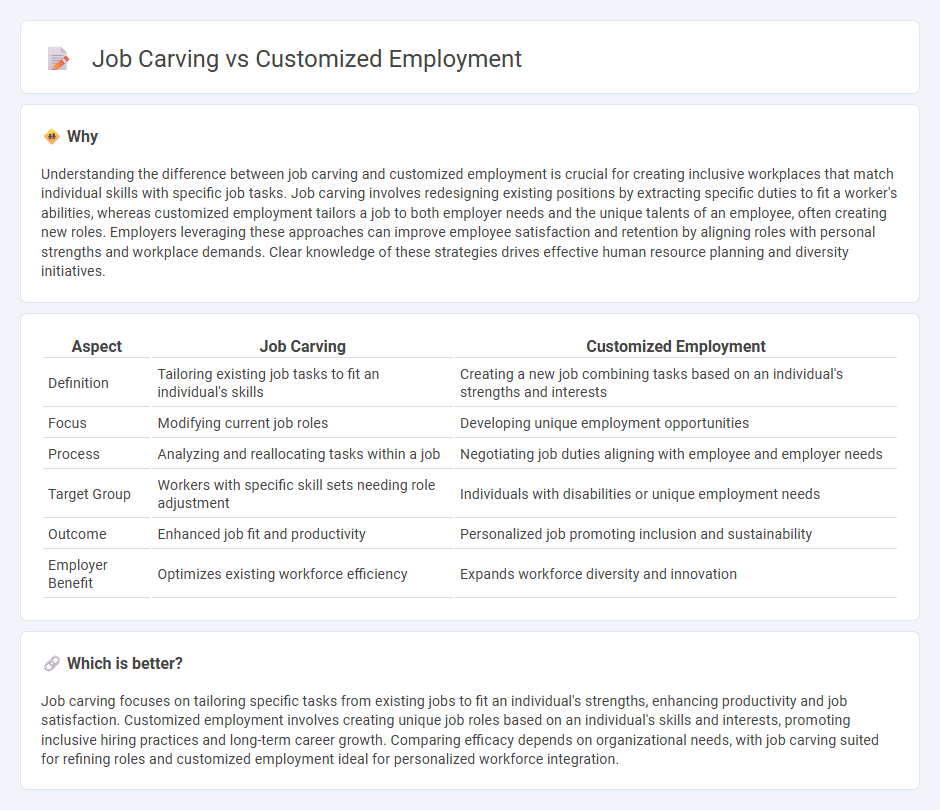 Job Carving vs Customized Employment

Why

Understanding the difference between job carving and customized employment is crucial for creating inclusive workplaces that match individual skills with specific job tasks. Job carving involves redesigning existing positions by extracting specific duties to fit a worker's abilities, whereas customized employment tailors a job to both employer needs and the unique talents of an employee, often creating new roles. Employers leveraging these approaches can improve employee satisfaction and retention by aligning roles with personal strengths and workplace demands. Clear knowledge of these strategies drives effective human resource planning and diversity initiatives.

| Aspect | Job Carving | Customized Employment |
|---|---|---|
| Definition | Tailoring existing job tasks to fit an individual's skills | Creating a new job combining tasks based on an individual's strengths and interests |
| Focus | Modifying current job roles | Developing unique employment opportunities |
| Process | Analyzing and reallocating tasks within a job | Negotiating job duties aligning with employee and employer needs |
| Target Group | Workers with specific skill sets needing role adjustment | Individuals with disabilities or unique employment needs |
| Outcome | Enhanced job fit and productivity | Personalized job promoting inclusion and sustainability |
| Employer Benefit | Optimizes existing workforce efficiency | Expands workforce diversity and innovation |

Which is better?

Job carving focuses on tailoring specific tasks from existing jobs to fit an individual's strengths, enhancing productivity and job satisfaction. Customized employment involves creating unique job roles based on an individual's skills and interests, promoting inclusive hiring practices and long-term career growth. Comparing efficacy depends on organizational needs, with job carving suited for refining roles and customized employment ideal for personalized workforce integration.