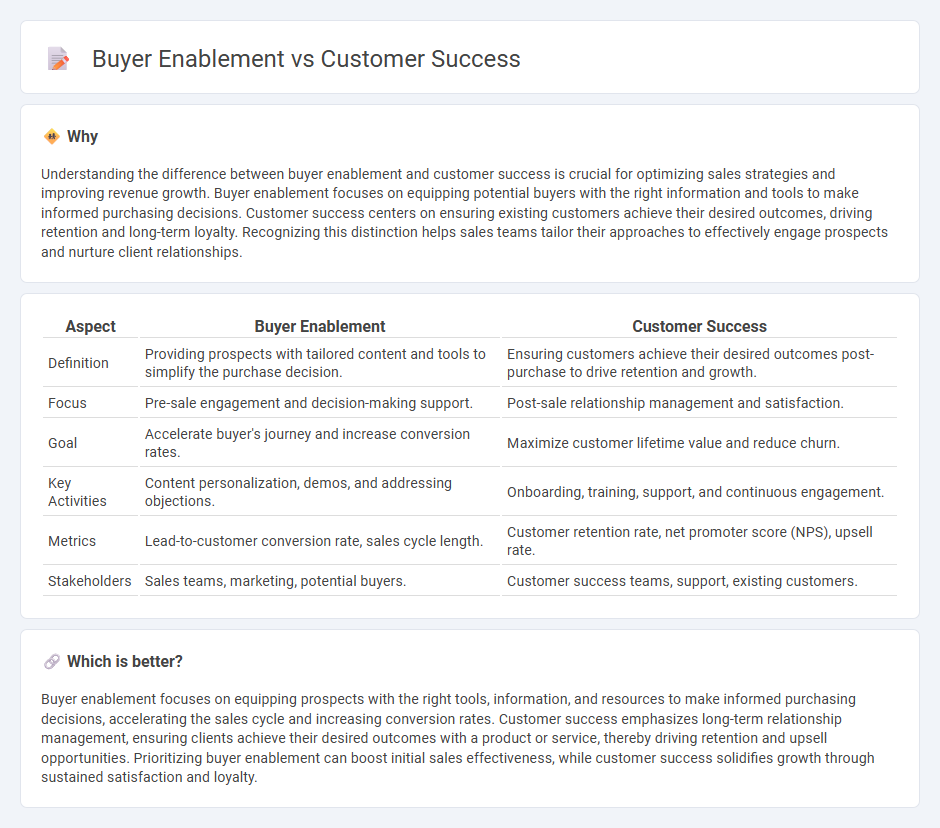 Buyer Enablement vs Customer Success

Why

Understanding the difference between buyer enablement and customer success is crucial for optimizing sales strategies and improving revenue growth. Buyer enablement focuses on equipping potential buyers with the right information and tools to make informed purchasing decisions. Customer success centers on ensuring existing customers achieve their desired outcomes, driving retention and long-term loyalty. Recognizing this distinction helps sales teams tailor their approaches to effectively engage prospects and nurture client relationships.

| Aspect | Buyer Enablement | Customer Success |
|---|---|---|
| Definition | Providing prospects with tailored content and tools to simplify the purchase decision. | Ensuring customers achieve their desired outcomes post-purchase to drive retention and growth. |
| Focus | Pre-sale engagement and decision-making support. | Post-sale relationship management and satisfaction. |
| Goal | Accelerate buyer's journey and increase conversion rates. | Maximize customer lifetime value and reduce churn. |
| Key Activities | Content personalization, demos, and addressing objections. | Onboarding, training, support, and continuous engagement. |
| Metrics | Lead-to-customer conversion rate, sales cycle length. | Customer retention rate, net promoter score (NPS), upsell rate. |
| Stakeholders | Sales teams, marketing, potential buyers. | Customer success teams, support, existing customers. |

Which is better?

Buyer enablement focuses on equipping prospects with the right tools, information, and resources to make informed purchasing decisions, accelerating the sales cycle and increasing conversion rates. Customer success emphasizes long-term relationship management, ensuring clients achieve their desired outcomes with a product or service, thereby driving retention and upsell opportunities. Prioritizing buyer enablement can boost initial sales effectiveness, while customer success solidifies growth through sustained satisfaction and loyalty.