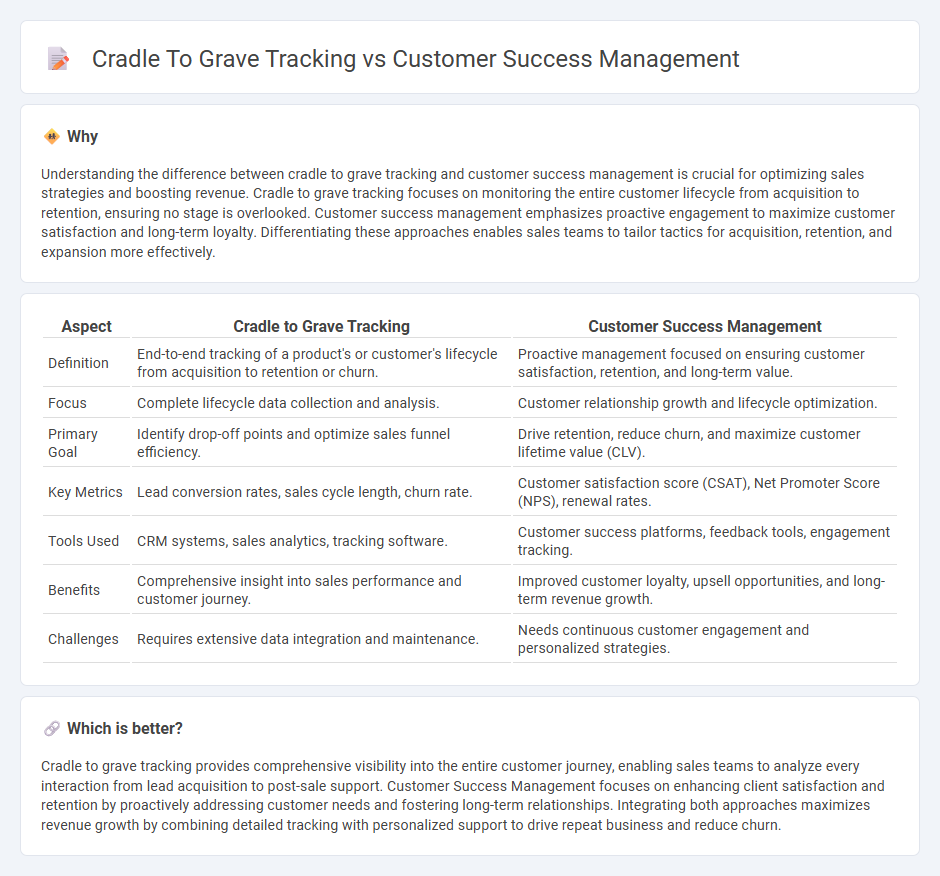 Cradle To Grave Tracking vs Customer Success Management

Why

Understanding the difference between cradle to grave tracking and customer success management is crucial for optimizing sales strategies and boosting revenue. Cradle to grave tracking focuses on monitoring the entire customer lifecycle from acquisition to retention, ensuring no stage is overlooked. Customer success management emphasizes proactive engagement to maximize customer satisfaction and long-term loyalty. Differentiating these approaches enables sales teams to tailor tactics for acquisition, retention, and expansion more effectively.

| Aspect | Cradle to Grave Tracking | Customer Success Management |
|---|---|---|
| Definition | End-to-end tracking of a product's or customer's lifecycle from acquisition to retention or churn. | Proactive management focused on ensuring customer satisfaction, retention, and long-term value. |
| Focus | Complete lifecycle data collection and analysis. | Customer relationship growth and lifecycle optimization. |
| Primary Goal | Identify drop-off points and optimize sales funnel efficiency. | Drive retention, reduce churn, and maximize customer lifetime value (CLV). |
| Key Metrics | Lead conversion rates, sales cycle length, churn rate. | Customer satisfaction score (CSAT), Net Promoter Score (NPS), renewal rates. |
| Tools Used | CRM systems, sales analytics, tracking software. | Customer success platforms, feedback tools, engagement tracking. |
| Benefits | Comprehensive insight into sales performance and customer journey. | Improved customer loyalty, upsell opportunities, and long-term revenue growth. |
| Challenges | Requires extensive data integration and maintenance. | Needs continuous customer engagement and personalized strategies. |

Which is better?

Cradle to grave tracking provides comprehensive visibility into the entire customer journey, enabling sales teams to analyze every interaction from lead acquisition to post-sale support. Customer Success Management focuses on enhancing client satisfaction and retention by proactively addressing customer needs and fostering long-term relationships. Integrating both approaches maximizes revenue growth by combining detailed tracking with personalized support to drive repeat business and reduce churn.