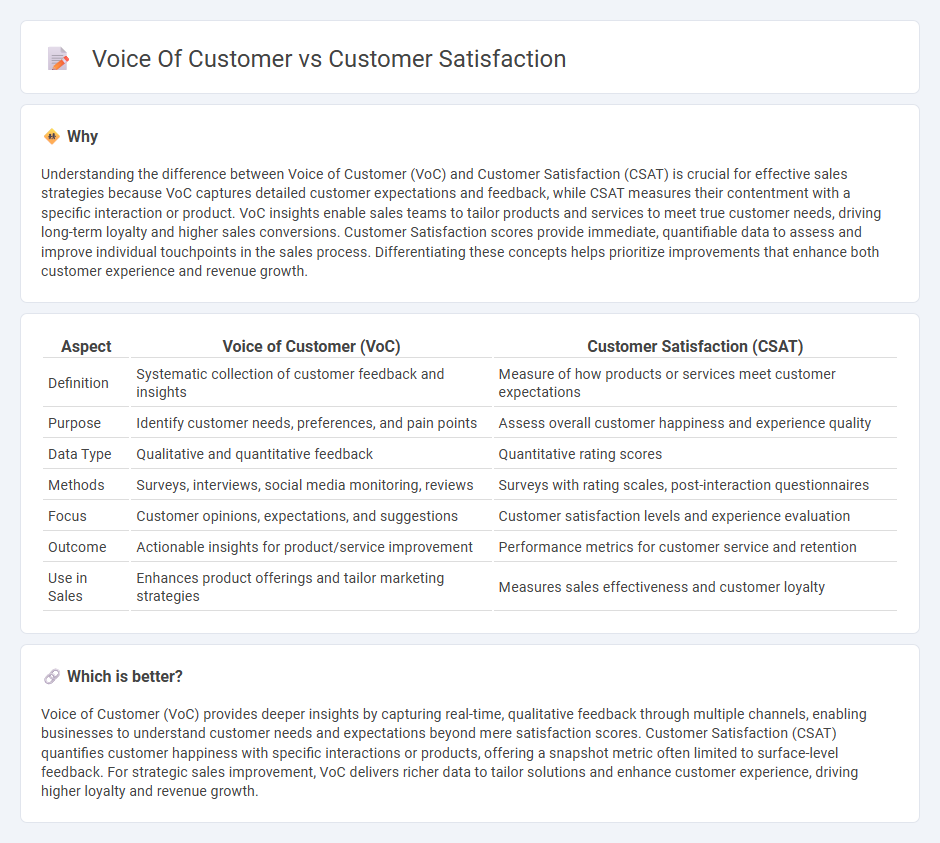 Voice Of Customer vs Customer Satisfaction

Why

Understanding the difference between Voice of Customer (VoC) and Customer Satisfaction (CSAT) is crucial for effective sales strategies because VoC captures detailed customer expectations and feedback, while CSAT measures their contentment with a specific interaction or product. VoC insights enable sales teams to tailor products and services to meet true customer needs, driving long-term loyalty and higher sales conversions. Customer Satisfaction scores provide immediate, quantifiable data to assess and improve individual touchpoints in the sales process. Differentiating these concepts helps prioritize improvements that enhance both customer experience and revenue growth.

| Aspect | Voice of Customer (VoC) | Customer Satisfaction (CSAT) |
|---|---|---|
| Definition | Systematic collection of customer feedback and insights | Measure of how products or services meet customer expectations |
| Purpose | Identify customer needs, preferences, and pain points | Assess overall customer happiness and experience quality |
| Data Type | Qualitative and quantitative feedback | Quantitative rating scores |
| Methods | Surveys, interviews, social media monitoring, reviews | Surveys with rating scales, post-interaction questionnaires |
| Focus | Customer opinions, expectations, and suggestions | Customer satisfaction levels and experience evaluation |
| Outcome | Actionable insights for product/service improvement | Performance metrics for customer service and retention |
| Use in Sales | Enhances product offerings and tailor marketing strategies | Measures sales effectiveness and customer loyalty |

Which is better?

Voice of Customer (VoC) provides deeper insights by capturing real-time, qualitative feedback through multiple channels, enabling businesses to understand customer needs and expectations beyond mere satisfaction scores. Customer Satisfaction (CSAT) quantifies customer happiness with specific interactions or products, offering a snapshot metric often limited to surface-level feedback. For strategic sales improvement, VoC delivers richer data to tailor solutions and enhance customer experience, driving higher loyalty and revenue growth.