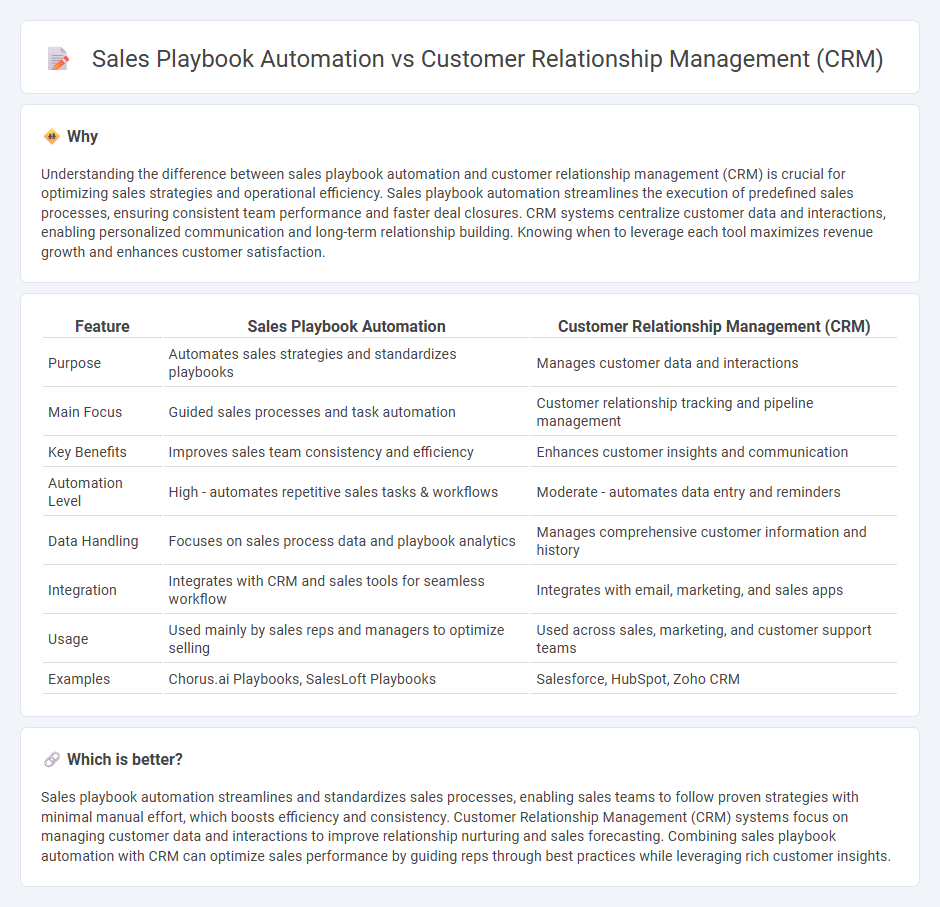 Sales Playbook Automation vs Customer Relationship Management (CRM)

Why

Understanding the difference between sales playbook automation and customer relationship management (CRM) is crucial for optimizing sales strategies and operational efficiency. Sales playbook automation streamlines the execution of predefined sales processes, ensuring consistent team performance and faster deal closures. CRM systems centralize customer data and interactions, enabling personalized communication and long-term relationship building. Knowing when to leverage each tool maximizes revenue growth and enhances customer satisfaction.

| Feature | Sales Playbook Automation | Customer Relationship Management (CRM) |
|---|---|---|
| Purpose | Automates sales strategies and standardizes playbooks | Manages customer data and interactions |
| Main Focus | Guided sales processes and task automation | Customer relationship tracking and pipeline management |
| Key Benefits | Improves sales team consistency and efficiency | Enhances customer insights and communication |
| Automation Level | High - automates repetitive sales tasks & workflows | Moderate - automates data entry and reminders |
| Data Handling | Focuses on sales process data and playbook analytics | Manages comprehensive customer information and history |
| Integration | Integrates with CRM and sales tools for seamless workflow | Integrates with email, marketing, and sales apps |
| Usage | Used mainly by sales reps and managers to optimize selling | Used across sales, marketing, and customer support teams |
| Examples | Chorus.ai Playbooks, SalesLoft Playbooks | Salesforce, HubSpot, Zoho CRM |

Which is better?

Sales playbook automation streamlines and standardizes sales processes, enabling sales teams to follow proven strategies with minimal manual effort, which boosts efficiency and consistency. Customer Relationship Management (CRM) systems focus on managing customer data and interactions to improve relationship nurturing and sales forecasting. Combining sales playbook automation with CRM can optimize sales performance by guiding reps through best practices while leveraging rich customer insights.