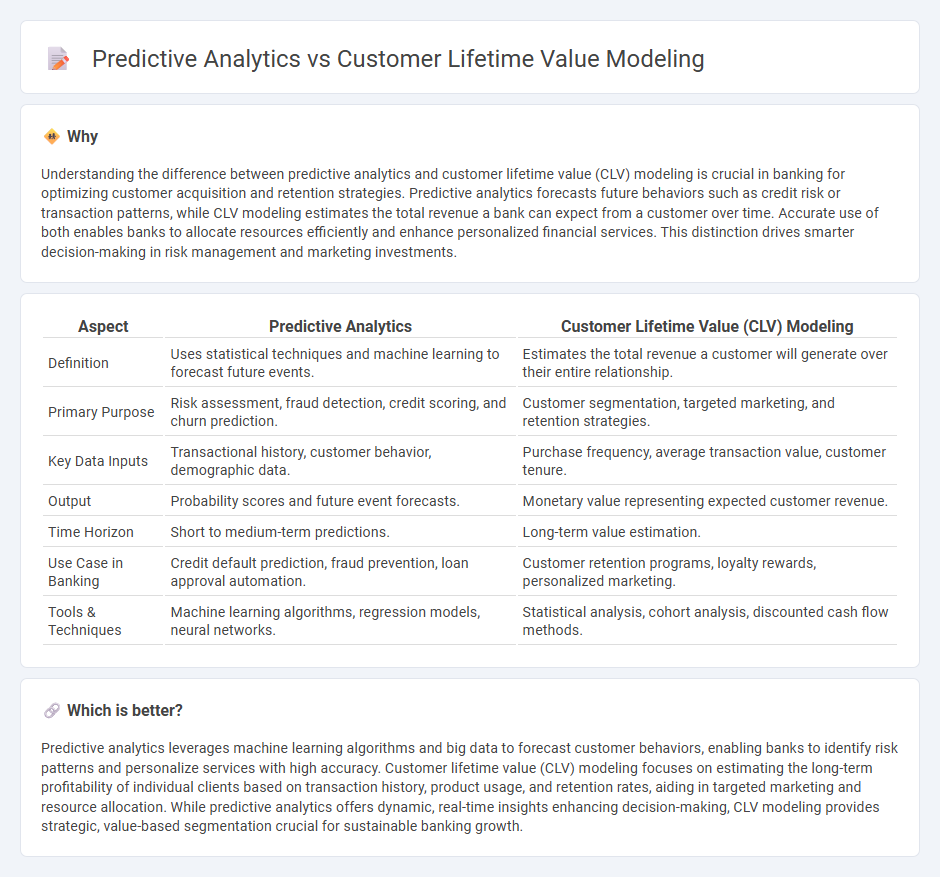 Predictive Analytics vs Customer Lifetime Value Modeling

Why

Understanding the difference between predictive analytics and customer lifetime value (CLV) modeling is crucial in banking for optimizing customer acquisition and retention strategies. Predictive analytics forecasts future behaviors such as credit risk or transaction patterns, while CLV modeling estimates the total revenue a bank can expect from a customer over time. Accurate use of both enables banks to allocate resources efficiently and enhance personalized financial services. This distinction drives smarter decision-making in risk management and marketing investments.

| Aspect | Predictive Analytics | Customer Lifetime Value (CLV) Modeling |
|---|---|---|
| Definition | Uses statistical techniques and machine learning to forecast future events. | Estimates the total revenue a customer will generate over their entire relationship. |
| Primary Purpose | Risk assessment, fraud detection, credit scoring, and churn prediction. | Customer segmentation, targeted marketing, and retention strategies. |
| Key Data Inputs | Transactional history, customer behavior, demographic data. | Purchase frequency, average transaction value, customer tenure. |
| Output | Probability scores and future event forecasts. | Monetary value representing expected customer revenue. |
| Time Horizon | Short to medium-term predictions. | Long-term value estimation. |
| Use Case in Banking | Credit default prediction, fraud prevention, loan approval automation. | Customer retention programs, loyalty rewards, personalized marketing. |
| Tools & Techniques | Machine learning algorithms, regression models, neural networks. | Statistical analysis, cohort analysis, discounted cash flow methods. |

Which is better?

Predictive analytics leverages machine learning algorithms and big data to forecast customer behaviors, enabling banks to identify risk patterns and personalize services with high accuracy. Customer lifetime value (CLV) modeling focuses on estimating the long-term profitability of individual clients based on transaction history, product usage, and retention rates, aiding in targeted marketing and resource allocation. While predictive analytics offers dynamic, real-time insights enhancing decision-making, CLV modeling provides strategic, value-based segmentation crucial for sustainable banking growth.