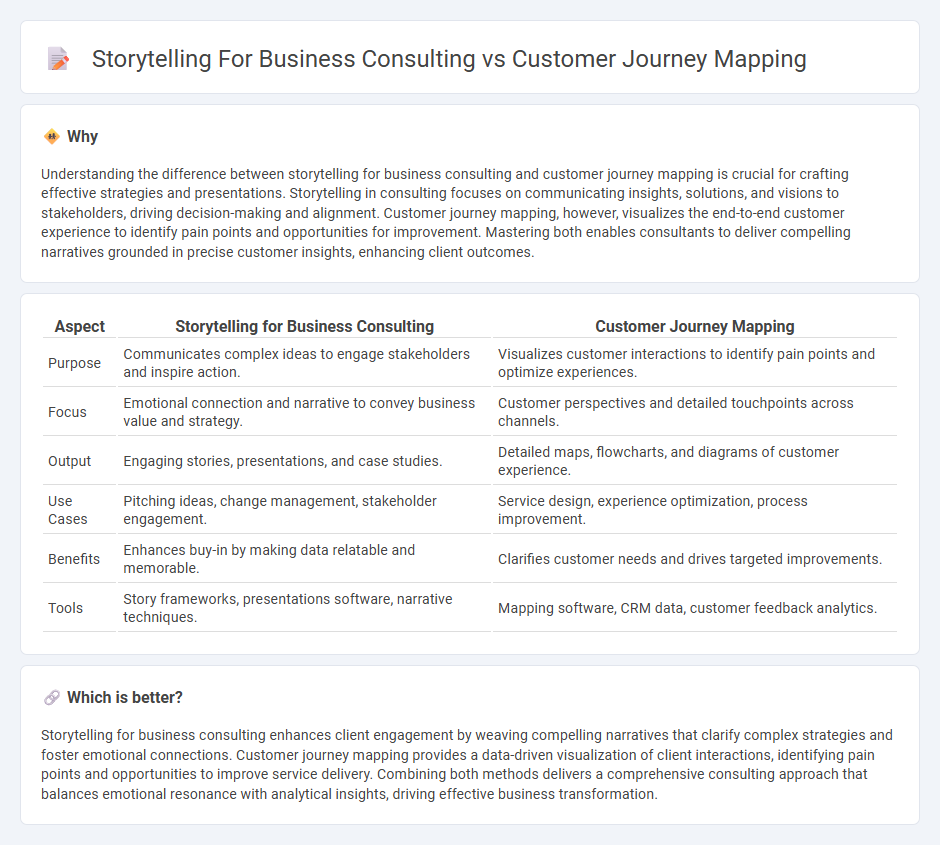 Storytelling For Business Consulting vs Customer Journey Mapping

Why

Understanding the difference between storytelling for business consulting and customer journey mapping is crucial for crafting effective strategies and presentations. Storytelling in consulting focuses on communicating insights, solutions, and visions to stakeholders, driving decision-making and alignment. Customer journey mapping, however, visualizes the end-to-end customer experience to identify pain points and opportunities for improvement. Mastering both enables consultants to deliver compelling narratives grounded in precise customer insights, enhancing client outcomes.

| Aspect | Storytelling for Business Consulting | Customer Journey Mapping |
|---|---|---|
| Purpose | Communicates complex ideas to engage stakeholders and inspire action. | Visualizes customer interactions to identify pain points and optimize experiences. |
| Focus | Emotional connection and narrative to convey business value and strategy. | Customer perspectives and detailed touchpoints across channels. |
| Output | Engaging stories, presentations, and case studies. | Detailed maps, flowcharts, and diagrams of customer experience. |
| Use Cases | Pitching ideas, change management, stakeholder engagement. | Service design, experience optimization, process improvement. |
| Benefits | Enhances buy-in by making data relatable and memorable. | Clarifies customer needs and drives targeted improvements. |
| Tools | Story frameworks, presentations software, narrative techniques. | Mapping software, CRM data, customer feedback analytics. |

Which is better?

Storytelling for business consulting enhances client engagement by weaving compelling narratives that clarify complex strategies and foster emotional connections. Customer journey mapping provides a data-driven visualization of client interactions, identifying pain points and opportunities to improve service delivery. Combining both methods delivers a comprehensive consulting approach that balances emotional resonance with analytical insights, driving effective business transformation.