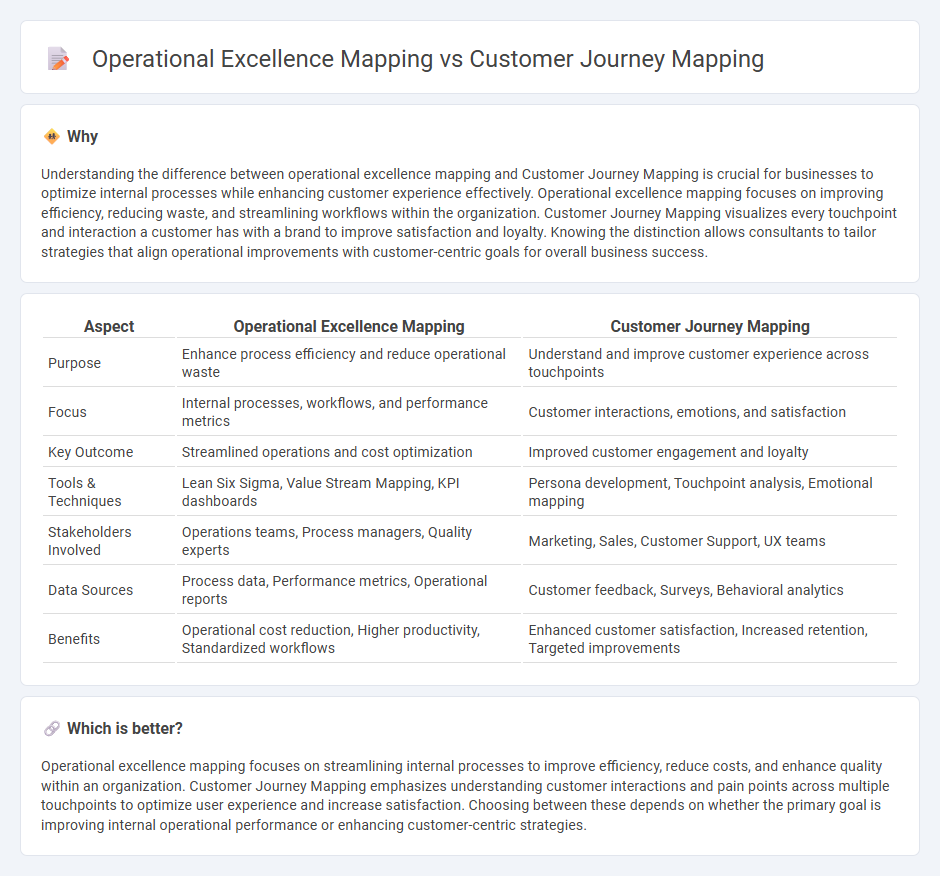 Operational Excellence Mapping vs Customer Journey Mapping

Why

Understanding the difference between operational excellence mapping and Customer Journey Mapping is crucial for businesses to optimize internal processes while enhancing customer experience effectively. Operational excellence mapping focuses on improving efficiency, reducing waste, and streamlining workflows within the organization. Customer Journey Mapping visualizes every touchpoint and interaction a customer has with a brand to improve satisfaction and loyalty. Knowing the distinction allows consultants to tailor strategies that align operational improvements with customer-centric goals for overall business success.

| Aspect | Operational Excellence Mapping | Customer Journey Mapping |
|---|---|---|
| Purpose | Enhance process efficiency and reduce operational waste | Understand and improve customer experience across touchpoints |
| Focus | Internal processes, workflows, and performance metrics | Customer interactions, emotions, and satisfaction |
| Key Outcome | Streamlined operations and cost optimization | Improved customer engagement and loyalty |
| Tools & Techniques | Lean Six Sigma, Value Stream Mapping, KPI dashboards | Persona development, Touchpoint analysis, Emotional mapping |
| Stakeholders Involved | Operations teams, Process managers, Quality experts | Marketing, Sales, Customer Support, UX teams |
| Data Sources | Process data, Performance metrics, Operational reports | Customer feedback, Surveys, Behavioral analytics |
| Benefits | Operational cost reduction, Higher productivity, Standardized workflows | Enhanced customer satisfaction, Increased retention, Targeted improvements |

Which is better?

Operational excellence mapping focuses on streamlining internal processes to improve efficiency, reduce costs, and enhance quality within an organization. Customer Journey Mapping emphasizes understanding customer interactions and pain points across multiple touchpoints to optimize user experience and increase satisfaction. Choosing between these depends on whether the primary goal is improving internal operational performance or enhancing customer-centric strategies.