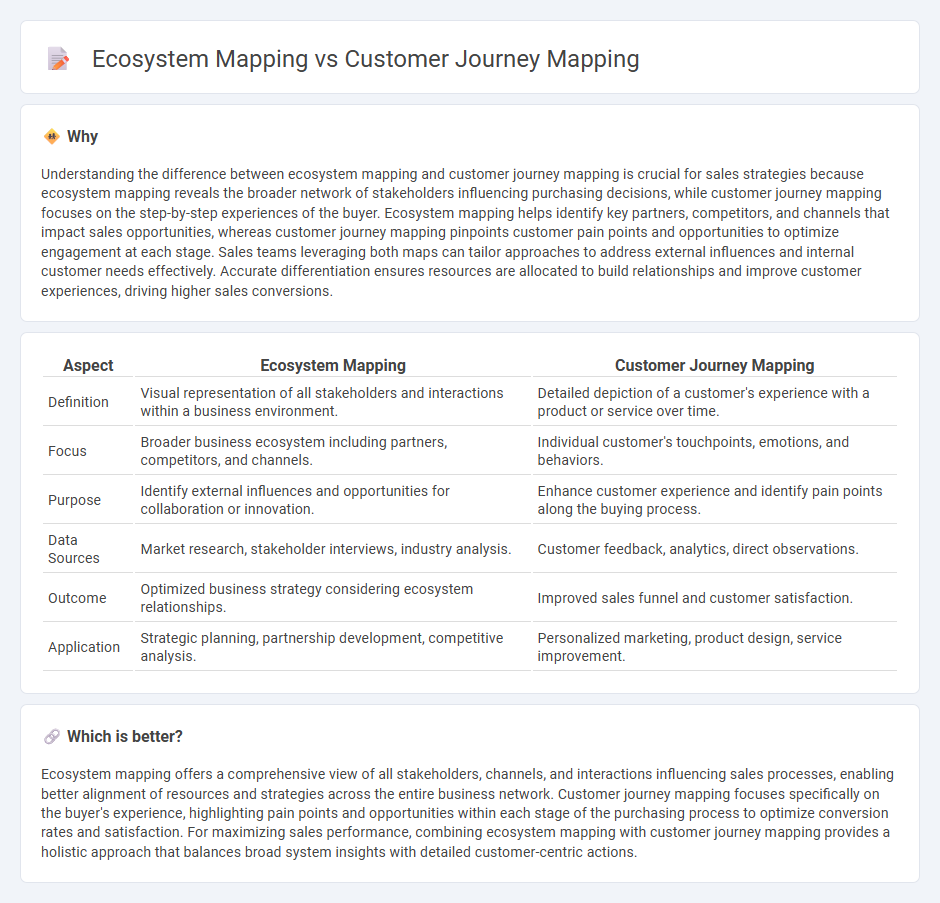 Ecosystem Mapping vs Customer Journey Mapping

Why

Understanding the difference between ecosystem mapping and customer journey mapping is crucial for sales strategies because ecosystem mapping reveals the broader network of stakeholders influencing purchasing decisions, while customer journey mapping focuses on the step-by-step experiences of the buyer. Ecosystem mapping helps identify key partners, competitors, and channels that impact sales opportunities, whereas customer journey mapping pinpoints customer pain points and opportunities to optimize engagement at each stage. Sales teams leveraging both maps can tailor approaches to address external influences and internal customer needs effectively. Accurate differentiation ensures resources are allocated to build relationships and improve customer experiences, driving higher sales conversions.

| Aspect | Ecosystem Mapping | Customer Journey Mapping |
|---|---|---|
| Definition | Visual representation of all stakeholders and interactions within a business environment. | Detailed depiction of a customer's experience with a product or service over time. |
| Focus | Broader business ecosystem including partners, competitors, and channels. | Individual customer's touchpoints, emotions, and behaviors. |
| Purpose | Identify external influences and opportunities for collaboration or innovation. | Enhance customer experience and identify pain points along the buying process. |
| Data Sources | Market research, stakeholder interviews, industry analysis. | Customer feedback, analytics, direct observations. |
| Outcome | Optimized business strategy considering ecosystem relationships. | Improved sales funnel and customer satisfaction. |
| Application | Strategic planning, partnership development, competitive analysis. | Personalized marketing, product design, service improvement. |

Which is better?

Ecosystem mapping offers a comprehensive view of all stakeholders, channels, and interactions influencing sales processes, enabling better alignment of resources and strategies across the entire business network. Customer journey mapping focuses specifically on the buyer's experience, highlighting pain points and opportunities within each stage of the purchasing process to optimize conversion rates and satisfaction. For maximizing sales performance, combining ecosystem mapping with customer journey mapping provides a holistic approach that balances broad system insights with detailed customer-centric actions.