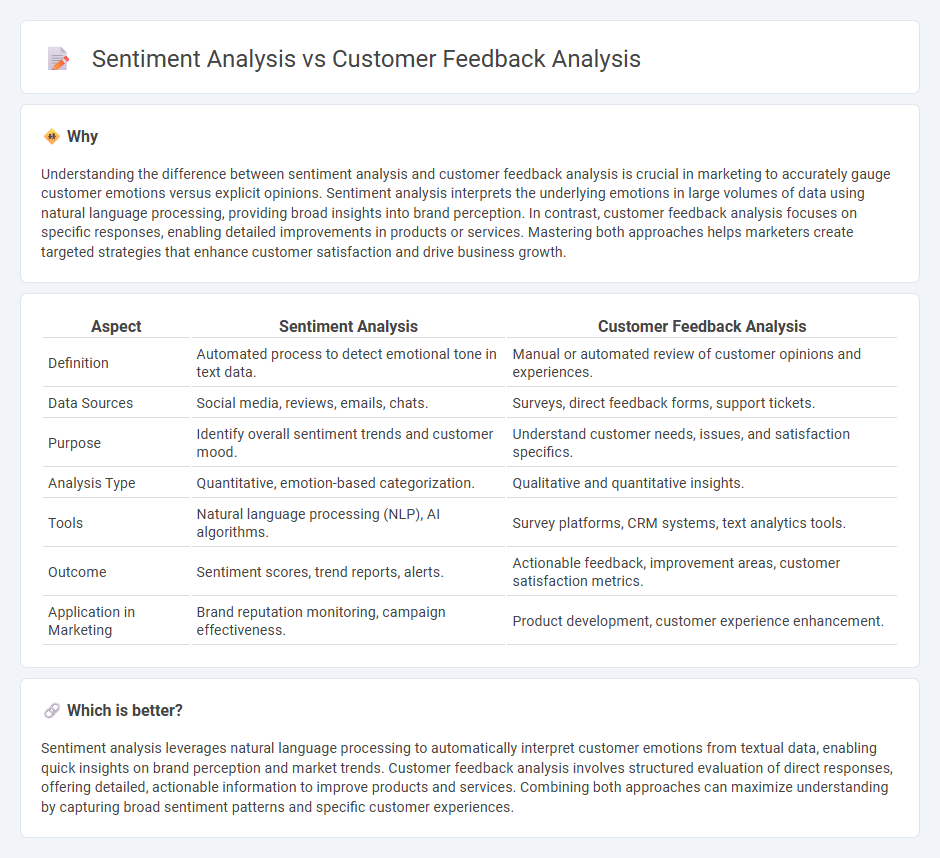 Sentiment Analysis vs Customer Feedback Analysis

Why

Understanding the difference between sentiment analysis and customer feedback analysis is crucial in marketing to accurately gauge customer emotions versus explicit opinions. Sentiment analysis interprets the underlying emotions in large volumes of data using natural language processing, providing broad insights into brand perception. In contrast, customer feedback analysis focuses on specific responses, enabling detailed improvements in products or services. Mastering both approaches helps marketers create targeted strategies that enhance customer satisfaction and drive business growth.

| Aspect | Sentiment Analysis | Customer Feedback Analysis |
|---|---|---|
| Definition | Automated process to detect emotional tone in text data. | Manual or automated review of customer opinions and experiences. |
| Data Sources | Social media, reviews, emails, chats. | Surveys, direct feedback forms, support tickets. |
| Purpose | Identify overall sentiment trends and customer mood. | Understand customer needs, issues, and satisfaction specifics. |
| Analysis Type | Quantitative, emotion-based categorization. | Qualitative and quantitative insights. |
| Tools | Natural language processing (NLP), AI algorithms. | Survey platforms, CRM systems, text analytics tools. |
| Outcome | Sentiment scores, trend reports, alerts. | Actionable feedback, improvement areas, customer satisfaction metrics. |
| Application in Marketing | Brand reputation monitoring, campaign effectiveness. | Product development, customer experience enhancement. |

Which is better?

Sentiment analysis leverages natural language processing to automatically interpret customer emotions from textual data, enabling quick insights on brand perception and market trends. Customer feedback analysis involves structured evaluation of direct responses, offering detailed, actionable information to improve products and services. Combining both approaches can maximize understanding by capturing broad sentiment patterns and specific customer experiences.