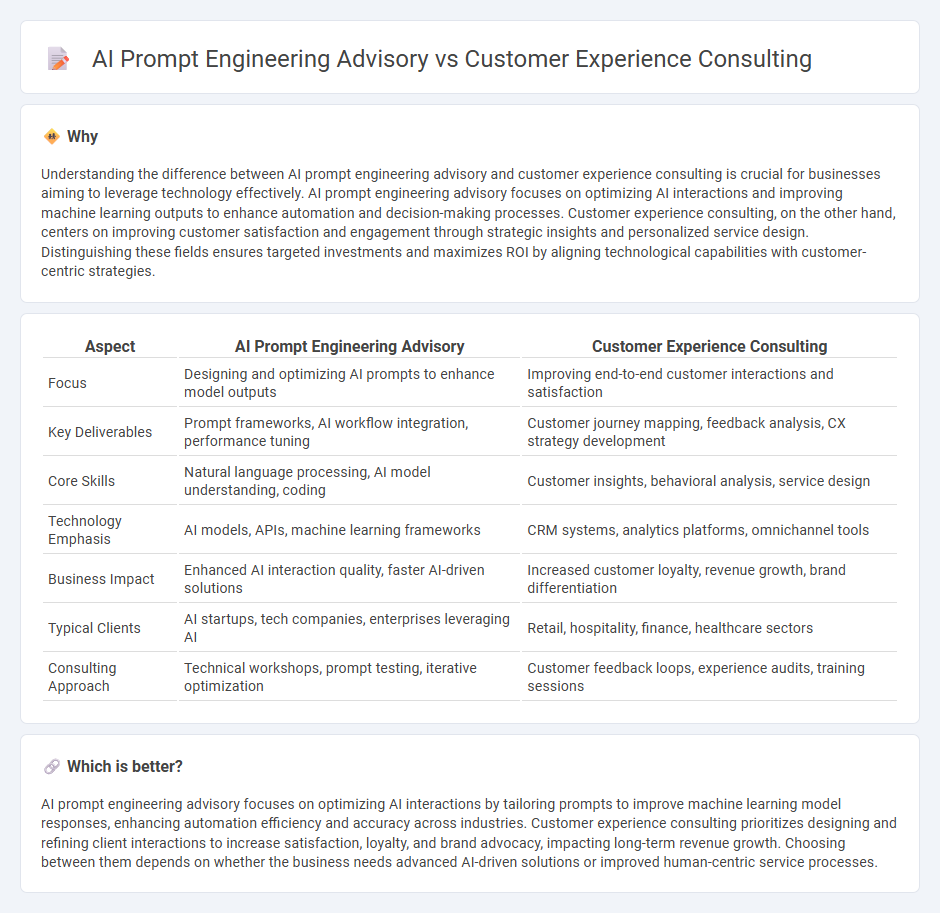 AI Prompt Engineering Advisory vs Customer Experience Consulting

Why

Understanding the difference between AI prompt engineering advisory and customer experience consulting is crucial for businesses aiming to leverage technology effectively. AI prompt engineering advisory focuses on optimizing AI interactions and improving machine learning outputs to enhance automation and decision-making processes. Customer experience consulting, on the other hand, centers on improving customer satisfaction and engagement through strategic insights and personalized service design. Distinguishing these fields ensures targeted investments and maximizes ROI by aligning technological capabilities with customer-centric strategies.

| Aspect | AI Prompt Engineering Advisory | Customer Experience Consulting |
|---|---|---|
| Focus | Designing and optimizing AI prompts to enhance model outputs | Improving end-to-end customer interactions and satisfaction |
| Key Deliverables | Prompt frameworks, AI workflow integration, performance tuning | Customer journey mapping, feedback analysis, CX strategy development |
| Core Skills | Natural language processing, AI model understanding, coding | Customer insights, behavioral analysis, service design |
| Technology Emphasis | AI models, APIs, machine learning frameworks | CRM systems, analytics platforms, omnichannel tools |
| Business Impact | Enhanced AI interaction quality, faster AI-driven solutions | Increased customer loyalty, revenue growth, brand differentiation |
| Typical Clients | AI startups, tech companies, enterprises leveraging AI | Retail, hospitality, finance, healthcare sectors |
| Consulting Approach | Technical workshops, prompt testing, iterative optimization | Customer feedback loops, experience audits, training sessions |

Which is better?

AI prompt engineering advisory focuses on optimizing AI interactions by tailoring prompts to improve machine learning model responses, enhancing automation efficiency and accuracy across industries. Customer experience consulting prioritizes designing and refining client interactions to increase satisfaction, loyalty, and brand advocacy, impacting long-term revenue growth. Choosing between them depends on whether the business needs advanced AI-driven solutions or improved human-centric service processes.