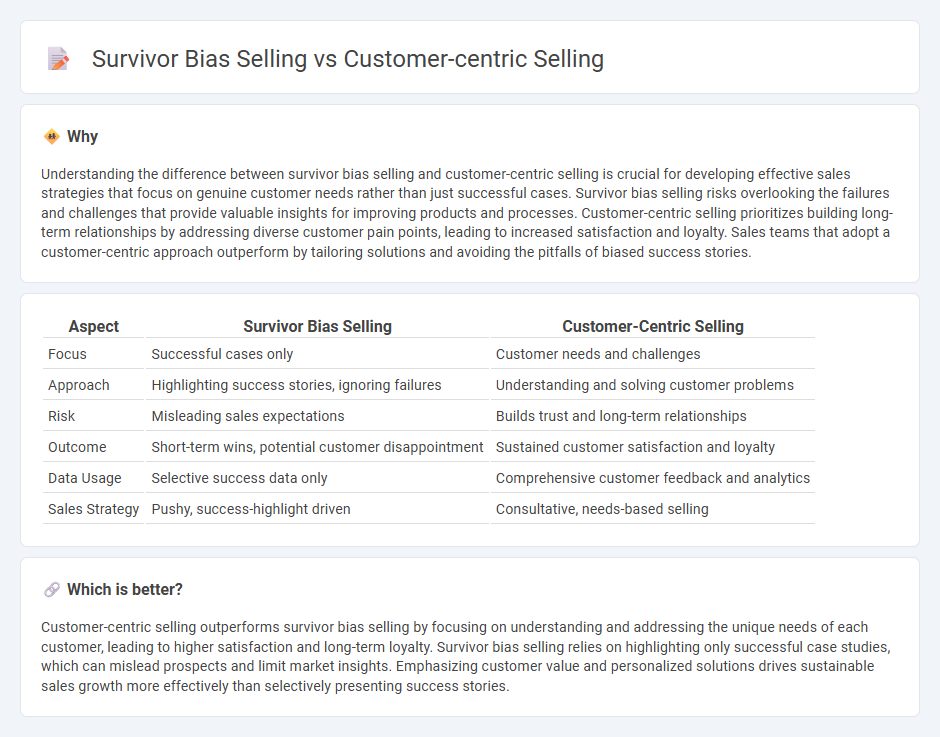 Survivor Bias Selling vs Customer-centric Selling

Why

Understanding the difference between survivor bias selling and customer-centric selling is crucial for developing effective sales strategies that focus on genuine customer needs rather than just successful cases. Survivor bias selling risks overlooking the failures and challenges that provide valuable insights for improving products and processes. Customer-centric selling prioritizes building long-term relationships by addressing diverse customer pain points, leading to increased satisfaction and loyalty. Sales teams that adopt a customer-centric approach outperform by tailoring solutions and avoiding the pitfalls of biased success stories.

| Aspect | Survivor Bias Selling | Customer-Centric Selling |
|---|---|---|
| Focus | Successful cases only | Customer needs and challenges |
| Approach | Highlighting success stories, ignoring failures | Understanding and solving customer problems |
| Risk | Misleading sales expectations | Builds trust and long-term relationships |
| Outcome | Short-term wins, potential customer disappointment | Sustained customer satisfaction and loyalty |
| Data Usage | Selective success data only | Comprehensive customer feedback and analytics |
| Sales Strategy | Pushy, success-highlight driven | Consultative, needs-based selling |

Which is better?

Customer-centric selling outperforms survivor bias selling by focusing on understanding and addressing the unique needs of each customer, leading to higher satisfaction and long-term loyalty. Survivor bias selling relies on highlighting only successful case studies, which can mislead prospects and limit market insights. Emphasizing customer value and personalized solutions drives sustainable sales growth more effectively than selectively presenting success stories.