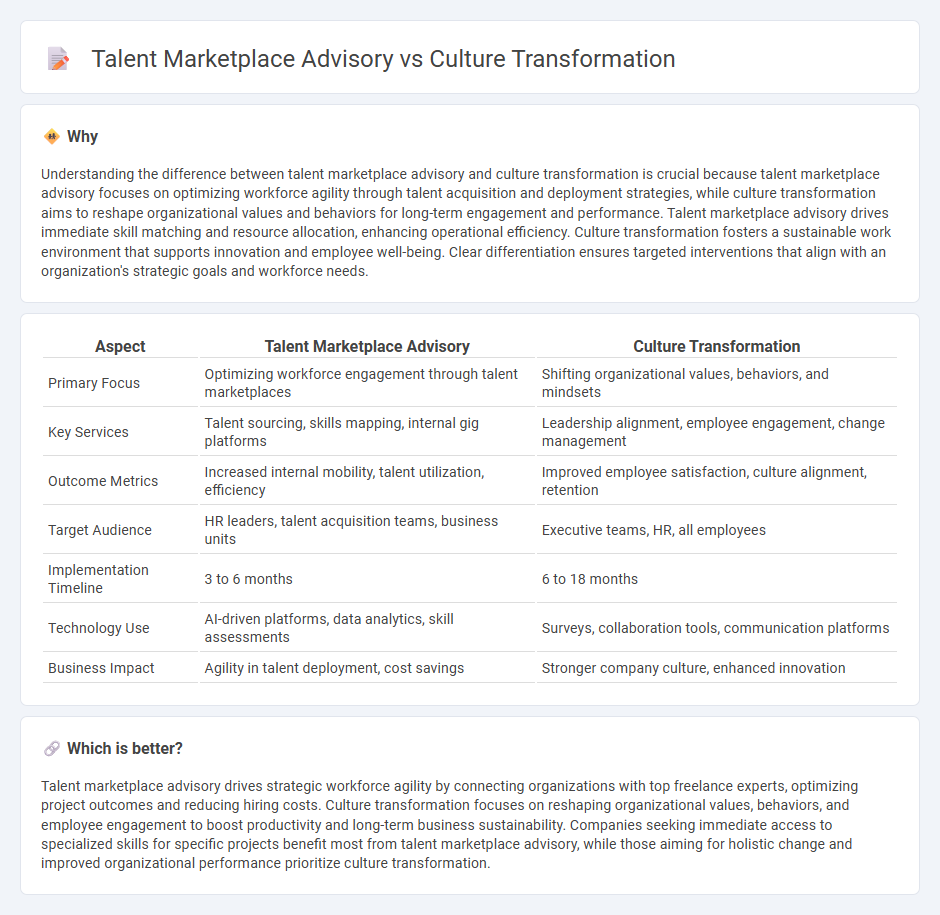 Talent Marketplace Advisory vs Culture Transformation

Why

Understanding the difference between talent marketplace advisory and culture transformation is crucial because talent marketplace advisory focuses on optimizing workforce agility through talent acquisition and deployment strategies, while culture transformation aims to reshape organizational values and behaviors for long-term engagement and performance. Talent marketplace advisory drives immediate skill matching and resource allocation, enhancing operational efficiency. Culture transformation fosters a sustainable work environment that supports innovation and employee well-being. Clear differentiation ensures targeted interventions that align with an organization's strategic goals and workforce needs.

| Aspect | Talent Marketplace Advisory | Culture Transformation |
|---|---|---|
| Primary Focus | Optimizing workforce engagement through talent marketplaces | Shifting organizational values, behaviors, and mindsets |
| Key Services | Talent sourcing, skills mapping, internal gig platforms | Leadership alignment, employee engagement, change management |
| Outcome Metrics | Increased internal mobility, talent utilization, efficiency | Improved employee satisfaction, culture alignment, retention |
| Target Audience | HR leaders, talent acquisition teams, business units | Executive teams, HR, all employees |
| Implementation Timeline | 3 to 6 months | 6 to 18 months |
| Technology Use | AI-driven platforms, data analytics, skill assessments | Surveys, collaboration tools, communication platforms |
| Business Impact | Agility in talent deployment, cost savings | Stronger company culture, enhanced innovation |

Which is better?

Talent marketplace advisory drives strategic workforce agility by connecting organizations with top freelance experts, optimizing project outcomes and reducing hiring costs. Culture transformation focuses on reshaping organizational values, behaviors, and employee engagement to boost productivity and long-term business sustainability. Companies seeking immediate access to specialized skills for specific projects benefit most from talent marketplace advisory, while those aiming for holistic change and improved organizational performance prioritize culture transformation.