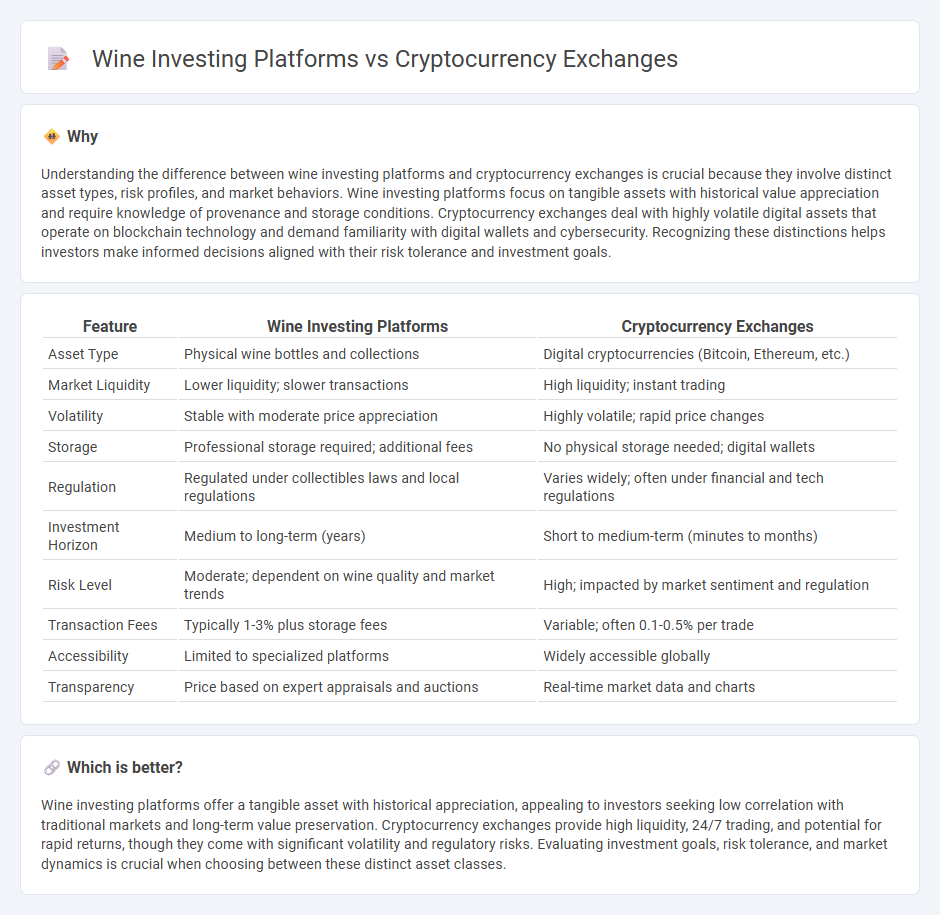 Wine Investing Platforms vs Cryptocurrency Exchanges

Why

Understanding the difference between wine investing platforms and cryptocurrency exchanges is crucial because they involve distinct asset types, risk profiles, and market behaviors. Wine investing platforms focus on tangible assets with historical value appreciation and require knowledge of provenance and storage conditions. Cryptocurrency exchanges deal with highly volatile digital assets that operate on blockchain technology and demand familiarity with digital wallets and cybersecurity. Recognizing these distinctions helps investors make informed decisions aligned with their risk tolerance and investment goals.

| Feature | Wine Investing Platforms | Cryptocurrency Exchanges |
|---|---|---|
| Asset Type | Physical wine bottles and collections | Digital cryptocurrencies (Bitcoin, Ethereum, etc.) |
| Market Liquidity | Lower liquidity; slower transactions | High liquidity; instant trading |
| Volatility | Stable with moderate price appreciation | Highly volatile; rapid price changes |
| Storage | Professional storage required; additional fees | No physical storage needed; digital wallets |
| Regulation | Regulated under collectibles laws and local regulations | Varies widely; often under financial and tech regulations |
| Investment Horizon | Medium to long-term (years) | Short to medium-term (minutes to months) |
| Risk Level | Moderate; dependent on wine quality and market trends | High; impacted by market sentiment and regulation |
| Transaction Fees | Typically 1-3% plus storage fees | Variable; often 0.1-0.5% per trade |
| Accessibility | Limited to specialized platforms | Widely accessible globally |
| Transparency | Price based on expert appraisals and auctions | Real-time market data and charts |

Which is better?

Wine investing platforms offer a tangible asset with historical appreciation, appealing to investors seeking low correlation with traditional markets and long-term value preservation. Cryptocurrency exchanges provide high liquidity, 24/7 trading, and potential for rapid returns, though they come with significant volatility and regulatory risks. Evaluating investment goals, risk tolerance, and market dynamics is crucial when choosing between these distinct asset classes.