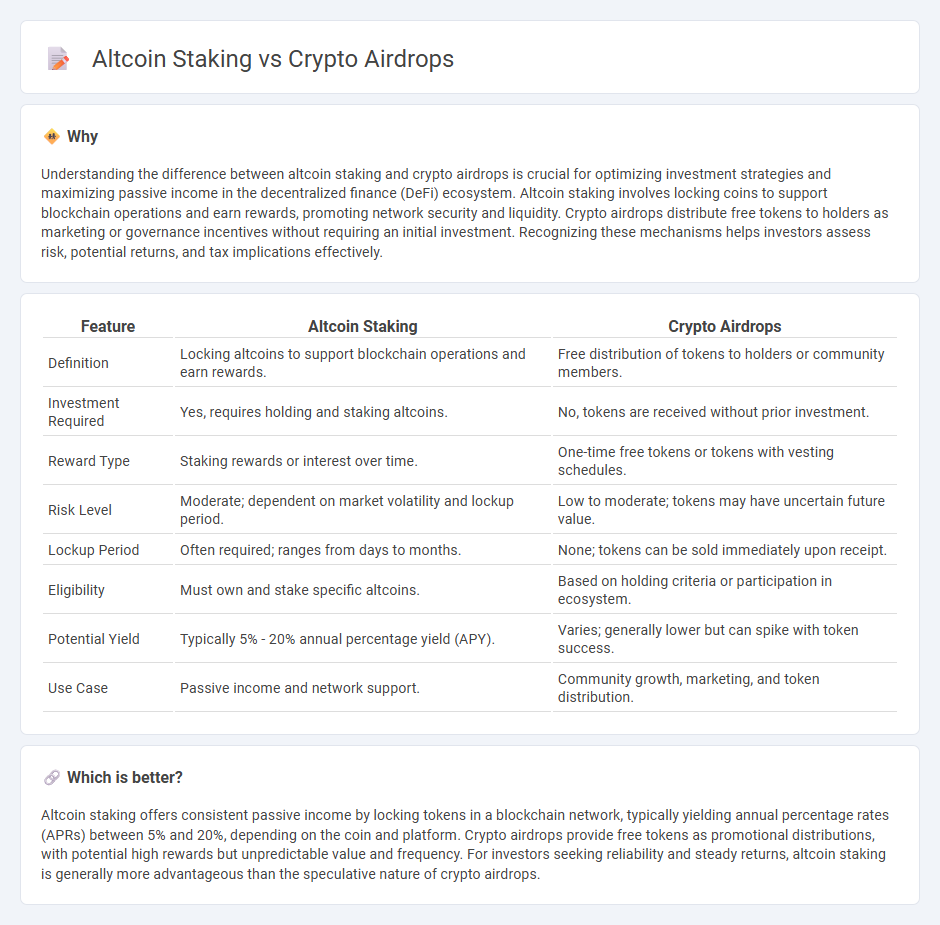 Altcoin Staking vs Crypto Airdrops

Why

Understanding the difference between altcoin staking and crypto airdrops is crucial for optimizing investment strategies and maximizing passive income in the decentralized finance (DeFi) ecosystem. Altcoin staking involves locking coins to support blockchain operations and earn rewards, promoting network security and liquidity. Crypto airdrops distribute free tokens to holders as marketing or governance incentives without requiring an initial investment. Recognizing these mechanisms helps investors assess risk, potential returns, and tax implications effectively.

| Feature | Altcoin Staking | Crypto Airdrops |
|---|---|---|
| Definition | Locking altcoins to support blockchain operations and earn rewards. | Free distribution of tokens to holders or community members. |
| Investment Required | Yes, requires holding and staking altcoins. | No, tokens are received without prior investment. |
| Reward Type | Staking rewards or interest over time. | One-time free tokens or tokens with vesting schedules. |
| Risk Level | Moderate; dependent on market volatility and lockup period. | Low to moderate; tokens may have uncertain future value. |
| Lockup Period | Often required; ranges from days to months. | None; tokens can be sold immediately upon receipt. |
| Eligibility | Must own and stake specific altcoins. | Based on holding criteria or participation in ecosystem. |
| Potential Yield | Typically 5% - 20% annual percentage yield (APY). | Varies; generally lower but can spike with token success. |
| Use Case | Passive income and network support. | Community growth, marketing, and token distribution. |

Which is better?

Altcoin staking offers consistent passive income by locking tokens in a blockchain network, typically yielding annual percentage rates (APRs) between 5% and 20%, depending on the coin and platform. Crypto airdrops provide free tokens as promotional distributions, with potential high rewards but unpredictable value and frequency. For investors seeking reliability and steady returns, altcoin staking is generally more advantageous than the speculative nature of crypto airdrops.