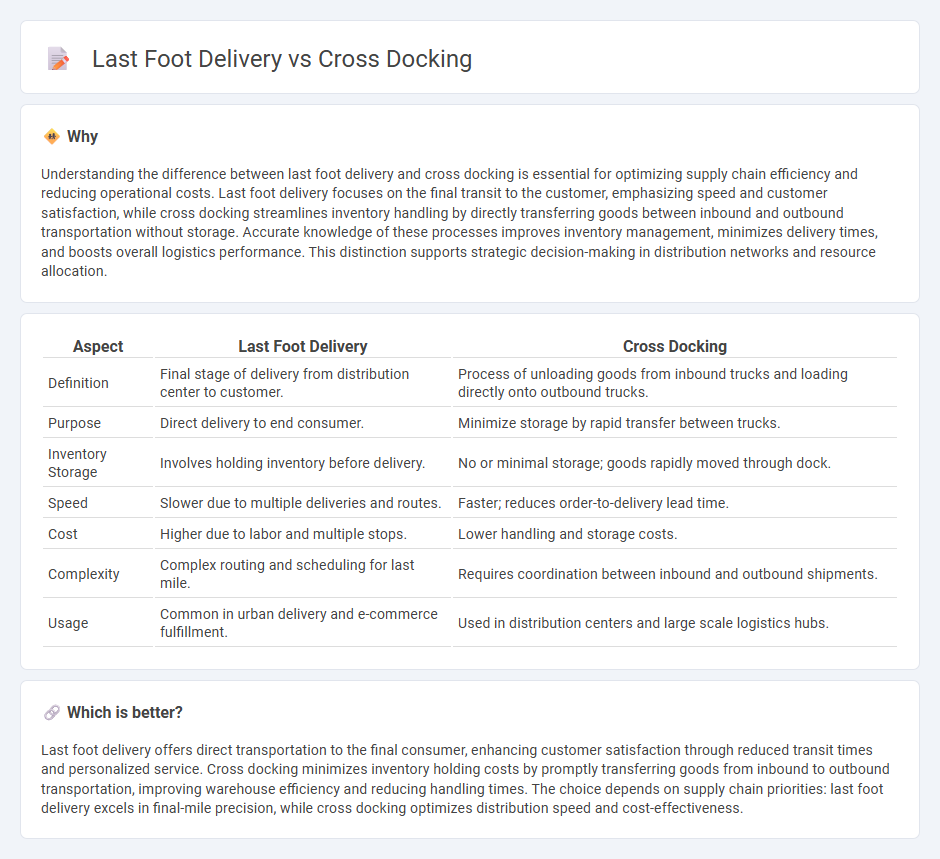 Last Foot Delivery vs Cross Docking

Why

Understanding the difference between last foot delivery and cross docking is essential for optimizing supply chain efficiency and reducing operational costs. Last foot delivery focuses on the final transit to the customer, emphasizing speed and customer satisfaction, while cross docking streamlines inventory handling by directly transferring goods between inbound and outbound transportation without storage. Accurate knowledge of these processes improves inventory management, minimizes delivery times, and boosts overall logistics performance. This distinction supports strategic decision-making in distribution networks and resource allocation.

| Aspect | Last Foot Delivery | Cross Docking |
|---|---|---|
| Definition | Final stage of delivery from distribution center to customer. | Process of unloading goods from inbound trucks and loading directly onto outbound trucks. |
| Purpose | Direct delivery to end consumer. | Minimize storage by rapid transfer between trucks. |
| Inventory Storage | Involves holding inventory before delivery. | No or minimal storage; goods rapidly moved through dock. |
| Speed | Slower due to multiple deliveries and routes. | Faster; reduces order-to-delivery lead time. |
| Cost | Higher due to labor and multiple stops. | Lower handling and storage costs. |
| Complexity | Complex routing and scheduling for last mile. | Requires coordination between inbound and outbound shipments. |
| Usage | Common in urban delivery and e-commerce fulfillment. | Used in distribution centers and large scale logistics hubs. |

Which is better?

Last foot delivery offers direct transportation to the final consumer, enhancing customer satisfaction through reduced transit times and personalized service. Cross docking minimizes inventory holding costs by promptly transferring goods from inbound to outbound transportation, improving warehouse efficiency and reducing handling times. The choice depends on supply chain priorities: last foot delivery excels in final-mile precision, while cross docking optimizes distribution speed and cost-effectiveness.