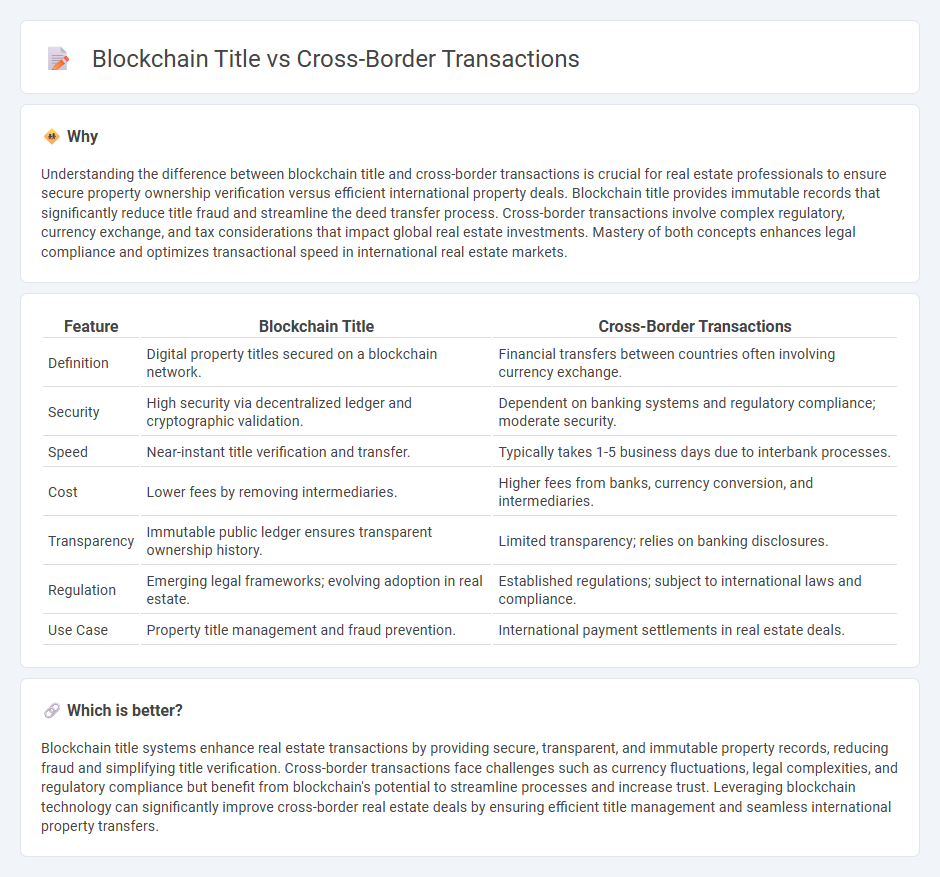 Blockchain Title vs Cross-Border Transactions

Why

Understanding the difference between blockchain title and cross-border transactions is crucial for real estate professionals to ensure secure property ownership verification versus efficient international property deals. Blockchain title provides immutable records that significantly reduce title fraud and streamline the deed transfer process. Cross-border transactions involve complex regulatory, currency exchange, and tax considerations that impact global real estate investments. Mastery of both concepts enhances legal compliance and optimizes transactional speed in international real estate markets.

| Feature | Blockchain Title | Cross-Border Transactions |
|---|---|---|
| Definition | Digital property titles secured on a blockchain network. | Financial transfers between countries often involving currency exchange. |
| Security | High security via decentralized ledger and cryptographic validation. | Dependent on banking systems and regulatory compliance; moderate security. |
| Speed | Near-instant title verification and transfer. | Typically takes 1-5 business days due to interbank processes. |
| Cost | Lower fees by removing intermediaries. | Higher fees from banks, currency conversion, and intermediaries. |
| Transparency | Immutable public ledger ensures transparent ownership history. | Limited transparency; relies on banking disclosures. |
| Regulation | Emerging legal frameworks; evolving adoption in real estate. | Established regulations; subject to international laws and compliance. |
| Use Case | Property title management and fraud prevention. | International payment settlements in real estate deals. |

Which is better?

Blockchain title systems enhance real estate transactions by providing secure, transparent, and immutable property records, reducing fraud and simplifying title verification. Cross-border transactions face challenges such as currency fluctuations, legal complexities, and regulatory compliance but benefit from blockchain's potential to streamline processes and increase trust. Leveraging blockchain technology can significantly improve cross-border real estate deals by ensuring efficient title management and seamless international property transfers.