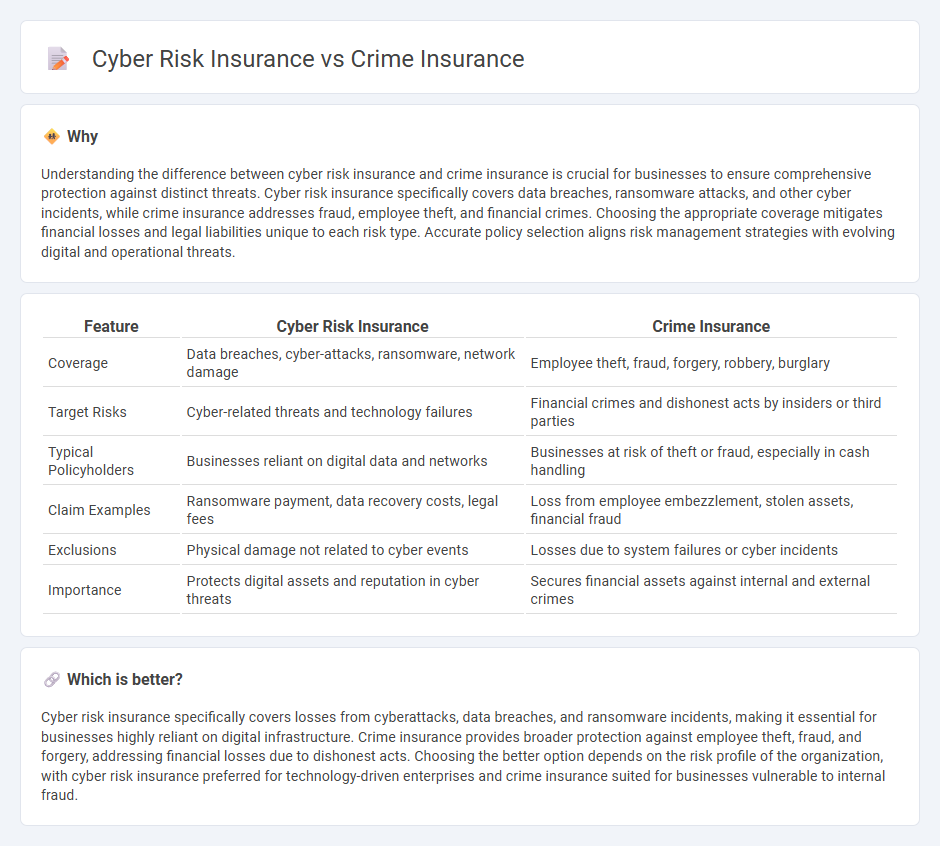 Cyber Risk Insurance vs Crime Insurance

Why

Understanding the difference between cyber risk insurance and crime insurance is crucial for businesses to ensure comprehensive protection against distinct threats. Cyber risk insurance specifically covers data breaches, ransomware attacks, and other cyber incidents, while crime insurance addresses fraud, employee theft, and financial crimes. Choosing the appropriate coverage mitigates financial losses and legal liabilities unique to each risk type. Accurate policy selection aligns risk management strategies with evolving digital and operational threats.

| Feature | Cyber Risk Insurance | Crime Insurance |
|---|---|---|
| Coverage | Data breaches, cyber-attacks, ransomware, network damage | Employee theft, fraud, forgery, robbery, burglary |
| Target Risks | Cyber-related threats and technology failures | Financial crimes and dishonest acts by insiders or third parties |
| Typical Policyholders | Businesses reliant on digital data and networks | Businesses at risk of theft or fraud, especially in cash handling |
| Claim Examples | Ransomware payment, data recovery costs, legal fees | Loss from employee embezzlement, stolen assets, financial fraud |
| Exclusions | Physical damage not related to cyber events | Losses due to system failures or cyber incidents |
| Importance | Protects digital assets and reputation in cyber threats | Secures financial assets against internal and external crimes |

Which is better?

Cyber risk insurance specifically covers losses from cyberattacks, data breaches, and ransomware incidents, making it essential for businesses highly reliant on digital infrastructure. Crime insurance provides broader protection against employee theft, fraud, and forgery, addressing financial losses due to dishonest acts. Choosing the better option depends on the risk profile of the organization, with cyber risk insurance preferred for technology-driven enterprises and crime insurance suited for businesses vulnerable to internal fraud.