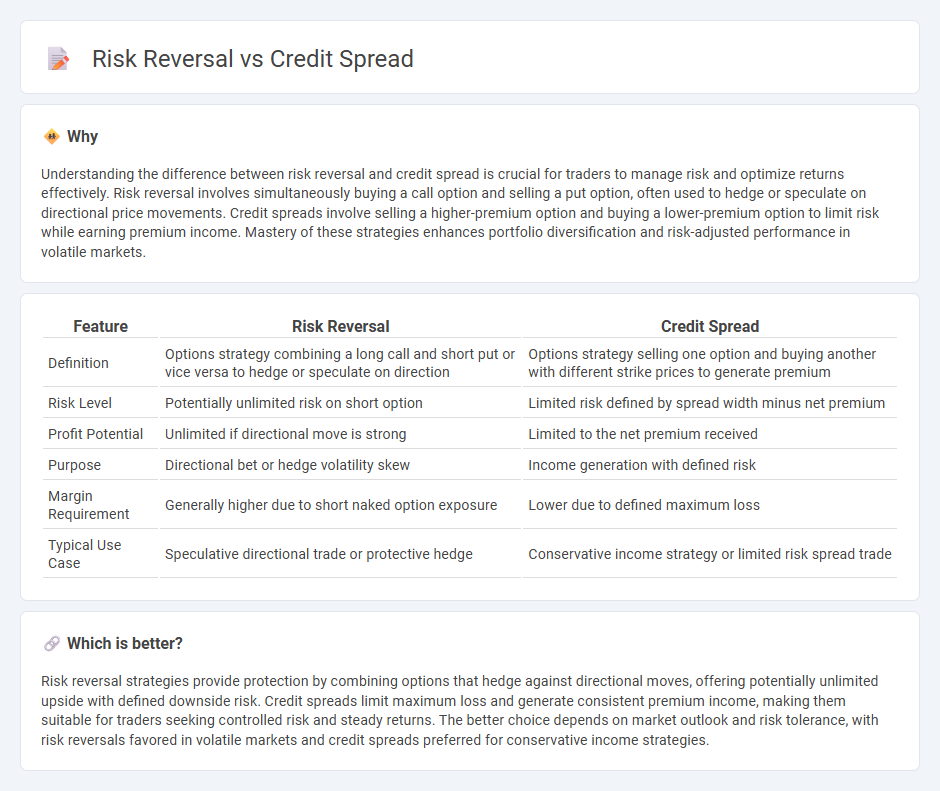 Risk Reversal vs Credit Spread

Why

Understanding the difference between risk reversal and credit spread is crucial for traders to manage risk and optimize returns effectively. Risk reversal involves simultaneously buying a call option and selling a put option, often used to hedge or speculate on directional price movements. Credit spreads involve selling a higher-premium option and buying a lower-premium option to limit risk while earning premium income. Mastery of these strategies enhances portfolio diversification and risk-adjusted performance in volatile markets.

| Feature | Risk Reversal | Credit Spread |
|---|---|---|
| Definition | Options strategy combining a long call and short put or vice versa to hedge or speculate on direction | Options strategy selling one option and buying another with different strike prices to generate premium |
| Risk Level | Potentially unlimited risk on short option | Limited risk defined by spread width minus net premium |
| Profit Potential | Unlimited if directional move is strong | Limited to the net premium received |
| Purpose | Directional bet or hedge volatility skew | Income generation with defined risk |
| Margin Requirement | Generally higher due to short naked option exposure | Lower due to defined maximum loss |
| Typical Use Case | Speculative directional trade or protective hedge | Conservative income strategy or limited risk spread trade |

Which is better?

Risk reversal strategies provide protection by combining options that hedge against directional moves, offering potentially unlimited upside with defined downside risk. Credit spreads limit maximum loss and generate consistent premium income, making them suitable for traders seeking controlled risk and steady returns. The better choice depends on market outlook and risk tolerance, with risk reversals favored in volatile markets and credit spreads preferred for conservative income strategies.