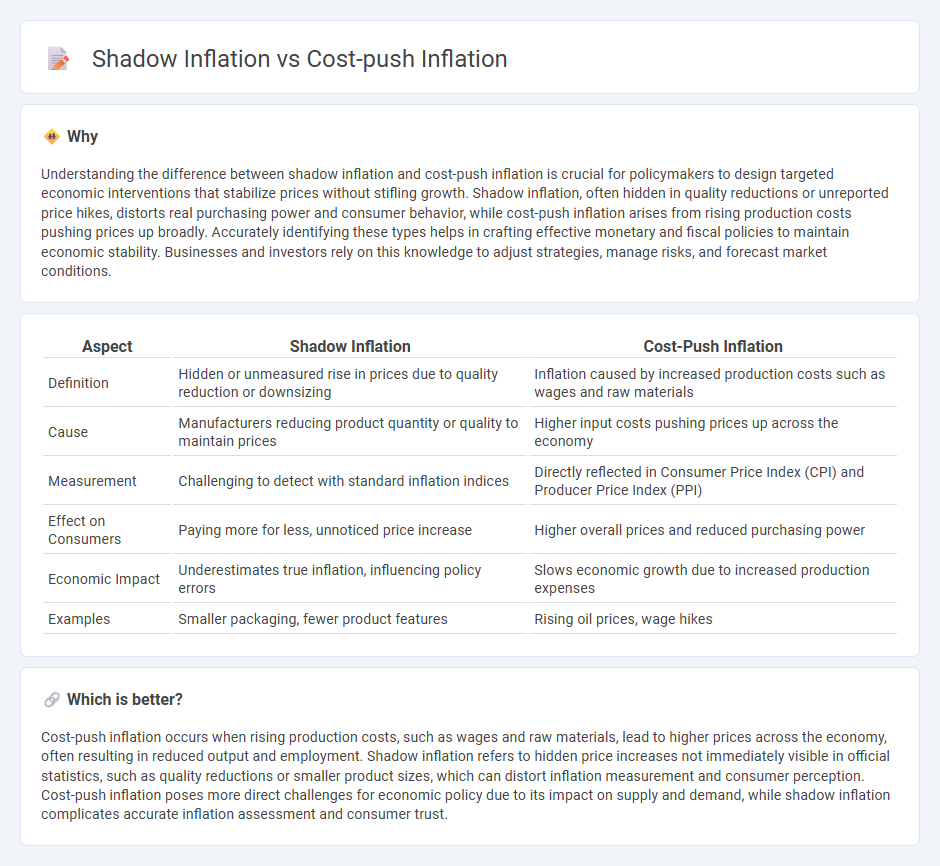 Shadow Inflation vs Cost-push Inflation

Why

Understanding the difference between shadow inflation and cost-push inflation is crucial for policymakers to design targeted economic interventions that stabilize prices without stifling growth. Shadow inflation, often hidden in quality reductions or unreported price hikes, distorts real purchasing power and consumer behavior, while cost-push inflation arises from rising production costs pushing prices up broadly. Accurately identifying these types helps in crafting effective monetary and fiscal policies to maintain economic stability. Businesses and investors rely on this knowledge to adjust strategies, manage risks, and forecast market conditions.

| Aspect | Shadow Inflation | Cost-Push Inflation |
|---|---|---|
| Definition | Hidden or unmeasured rise in prices due to quality reduction or downsizing | Inflation caused by increased production costs such as wages and raw materials |
| Cause | Manufacturers reducing product quantity or quality to maintain prices | Higher input costs pushing prices up across the economy |
| Measurement | Challenging to detect with standard inflation indices | Directly reflected in Consumer Price Index (CPI) and Producer Price Index (PPI) |
| Effect on Consumers | Paying more for less, unnoticed price increase | Higher overall prices and reduced purchasing power |
| Economic Impact | Underestimates true inflation, influencing policy errors | Slows economic growth due to increased production expenses |
| Examples | Smaller packaging, fewer product features | Rising oil prices, wage hikes |

Which is better?

Cost-push inflation occurs when rising production costs, such as wages and raw materials, lead to higher prices across the economy, often resulting in reduced output and employment. Shadow inflation refers to hidden price increases not immediately visible in official statistics, such as quality reductions or smaller product sizes, which can distort inflation measurement and consumer perception. Cost-push inflation poses more direct challenges for economic policy due to its impact on supply and demand, while shadow inflation complicates accurate inflation assessment and consumer trust.