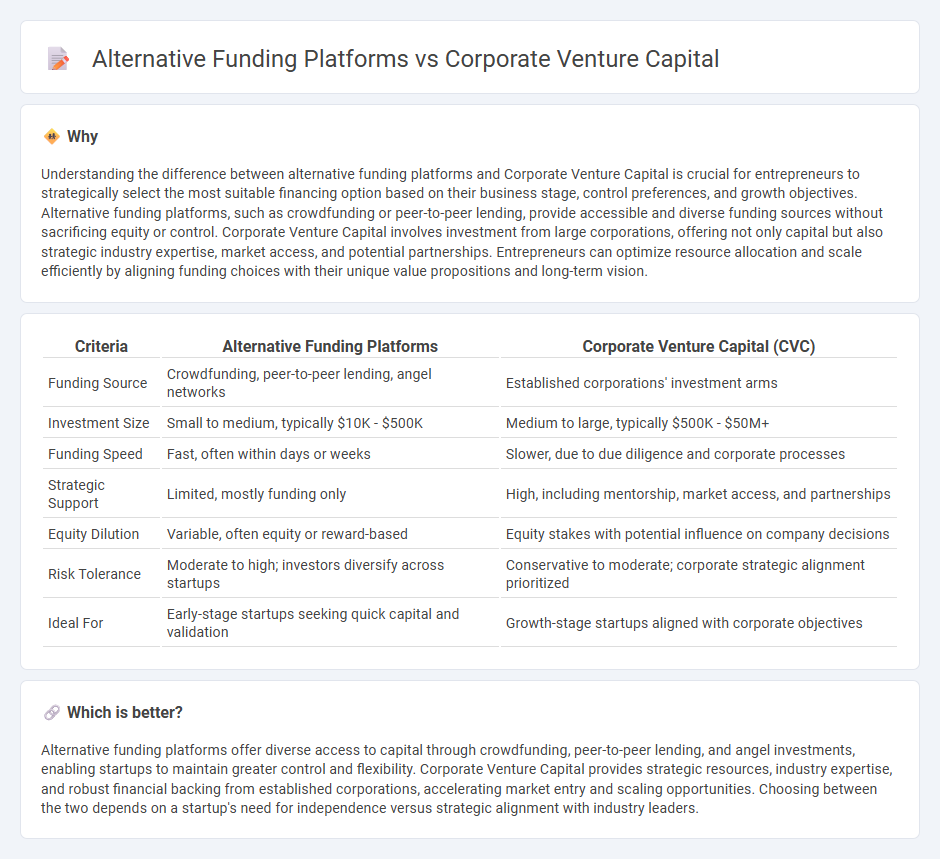 Alternative Funding Platforms vs Corporate Venture Capital

Why

Understanding the difference between alternative funding platforms and Corporate Venture Capital is crucial for entrepreneurs to strategically select the most suitable financing option based on their business stage, control preferences, and growth objectives. Alternative funding platforms, such as crowdfunding or peer-to-peer lending, provide accessible and diverse funding sources without sacrificing equity or control. Corporate Venture Capital involves investment from large corporations, offering not only capital but also strategic industry expertise, market access, and potential partnerships. Entrepreneurs can optimize resource allocation and scale efficiently by aligning funding choices with their unique value propositions and long-term vision.

| Criteria | Alternative Funding Platforms | Corporate Venture Capital (CVC) |
|---|---|---|
| Funding Source | Crowdfunding, peer-to-peer lending, angel networks | Established corporations' investment arms |
| Investment Size | Small to medium, typically \$10K - \$500K | Medium to large, typically \$500K - \$50M+ |
| Funding Speed | Fast, often within days or weeks | Slower, due to due diligence and corporate processes |
| Strategic Support | Limited, mostly funding only | High, including mentorship, market access, and partnerships |
| Equity Dilution | Variable, often equity or reward-based | Equity stakes with potential influence on company decisions |
| Risk Tolerance | Moderate to high; investors diversify across startups | Conservative to moderate; corporate strategic alignment prioritized |
| Ideal For | Early-stage startups seeking quick capital and validation | Growth-stage startups aligned with corporate objectives |

Which is better?

Alternative funding platforms offer diverse access to capital through crowdfunding, peer-to-peer lending, and angel investments, enabling startups to maintain greater control and flexibility. Corporate Venture Capital provides strategic resources, industry expertise, and robust financial backing from established corporations, accelerating market entry and scaling opportunities. Choosing between the two depends on a startup's need for independence versus strategic alignment with industry leaders.