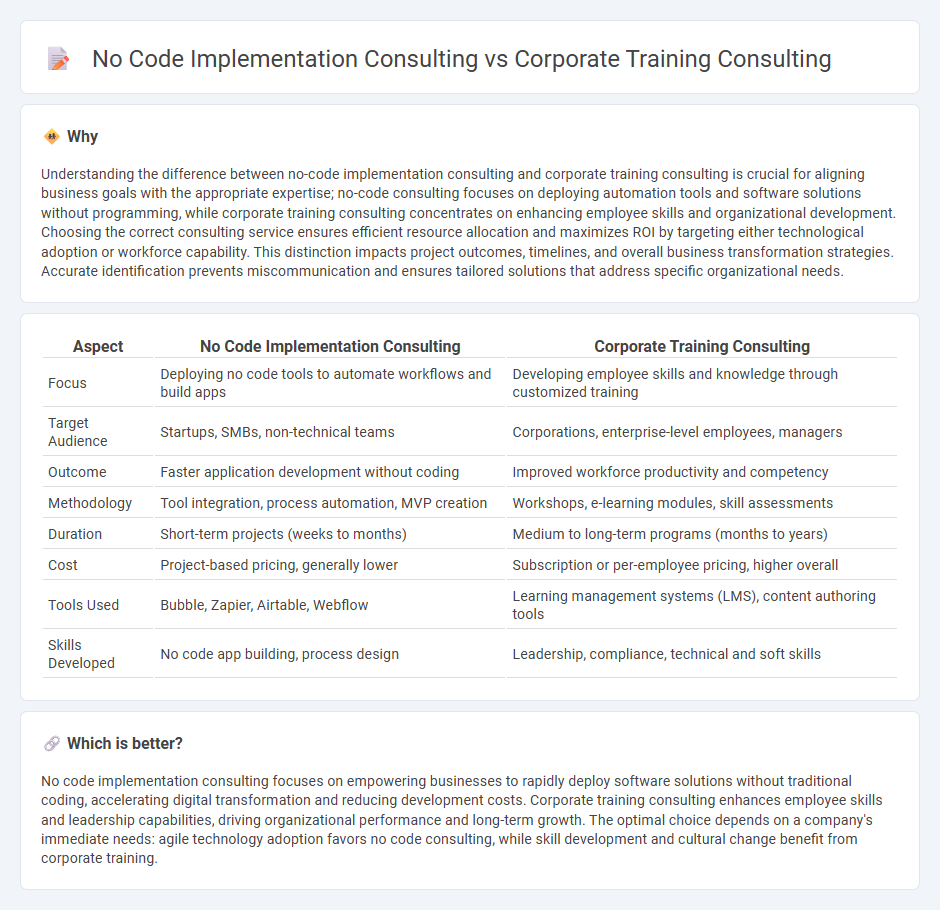 No Code Implementation Consulting vs Corporate Training Consulting

Why

Understanding the difference between no-code implementation consulting and corporate training consulting is crucial for aligning business goals with the appropriate expertise; no-code consulting focuses on deploying automation tools and software solutions without programming, while corporate training consulting concentrates on enhancing employee skills and organizational development. Choosing the correct consulting service ensures efficient resource allocation and maximizes ROI by targeting either technological adoption or workforce capability. This distinction impacts project outcomes, timelines, and overall business transformation strategies. Accurate identification prevents miscommunication and ensures tailored solutions that address specific organizational needs.

| Aspect | No Code Implementation Consulting | Corporate Training Consulting |
|---|---|---|
| Focus | Deploying no code tools to automate workflows and build apps | Developing employee skills and knowledge through customized training |
| Target Audience | Startups, SMBs, non-technical teams | Corporations, enterprise-level employees, managers |
| Outcome | Faster application development without coding | Improved workforce productivity and competency |
| Methodology | Tool integration, process automation, MVP creation | Workshops, e-learning modules, skill assessments |
| Duration | Short-term projects (weeks to months) | Medium to long-term programs (months to years) |
| Cost | Project-based pricing, generally lower | Subscription or per-employee pricing, higher overall |
| Tools Used | Bubble, Zapier, Airtable, Webflow | Learning management systems (LMS), content authoring tools |
| Skills Developed | No code app building, process design | Leadership, compliance, technical and soft skills |

Which is better?

No code implementation consulting focuses on empowering businesses to rapidly deploy software solutions without traditional coding, accelerating digital transformation and reducing development costs. Corporate training consulting enhances employee skills and leadership capabilities, driving organizational performance and long-term growth. The optimal choice depends on a company's immediate needs: agile technology adoption favors no code consulting, while skill development and cultural change benefit from corporate training.