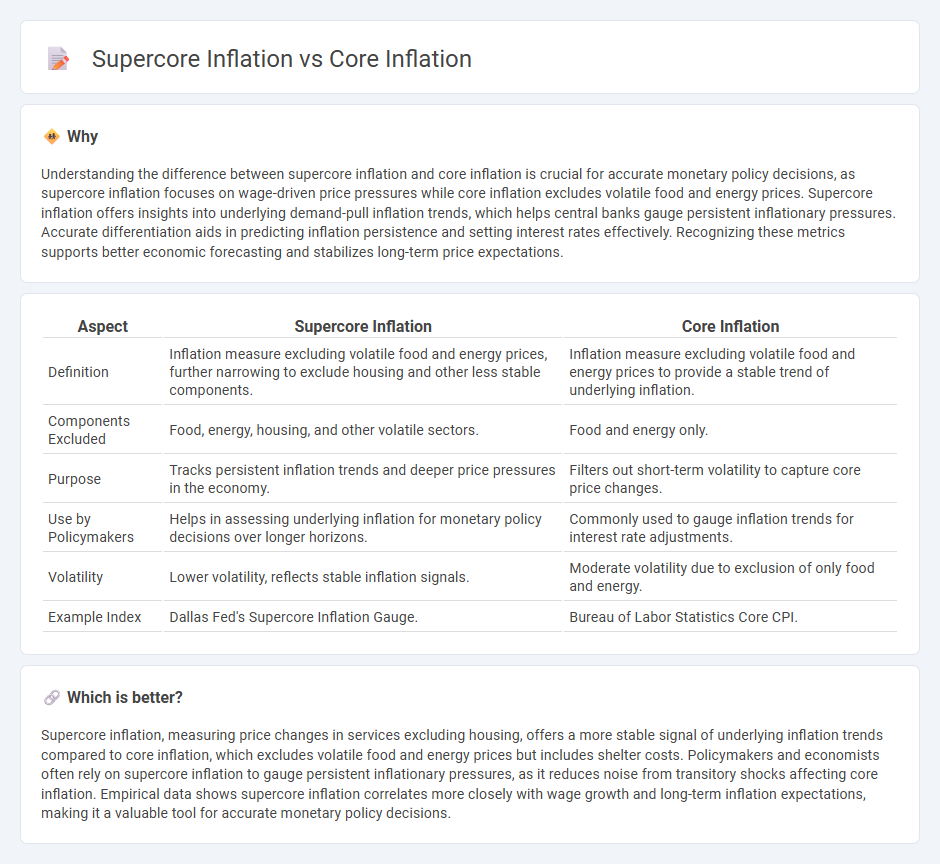 Supercore Inflation vs Core Inflation

Why

Understanding the difference between supercore inflation and core inflation is crucial for accurate monetary policy decisions, as supercore inflation focuses on wage-driven price pressures while core inflation excludes volatile food and energy prices. Supercore inflation offers insights into underlying demand-pull inflation trends, which helps central banks gauge persistent inflationary pressures. Accurate differentiation aids in predicting inflation persistence and setting interest rates effectively. Recognizing these metrics supports better economic forecasting and stabilizes long-term price expectations.

| Aspect | Supercore Inflation | Core Inflation |
|---|---|---|
| Definition | Inflation measure excluding volatile food and energy prices, further narrowing to exclude housing and other less stable components. | Inflation measure excluding volatile food and energy prices to provide a stable trend of underlying inflation. |
| Components Excluded | Food, energy, housing, and other volatile sectors. | Food and energy only. |
| Purpose | Tracks persistent inflation trends and deeper price pressures in the economy. | Filters out short-term volatility to capture core price changes. |
| Use by Policymakers | Helps in assessing underlying inflation for monetary policy decisions over longer horizons. | Commonly used to gauge inflation trends for interest rate adjustments. |
| Volatility | Lower volatility, reflects stable inflation signals. | Moderate volatility due to exclusion of only food and energy. |
| Example Index | Dallas Fed's Supercore Inflation Gauge. | Bureau of Labor Statistics Core CPI. |

Which is better?

Supercore inflation, measuring price changes in services excluding housing, offers a more stable signal of underlying inflation trends compared to core inflation, which excludes volatile food and energy prices but includes shelter costs. Policymakers and economists often rely on supercore inflation to gauge persistent inflationary pressures, as it reduces noise from transitory shocks affecting core inflation. Empirical data shows supercore inflation correlates more closely with wage growth and long-term inflation expectations, making it a valuable tool for accurate monetary policy decisions.