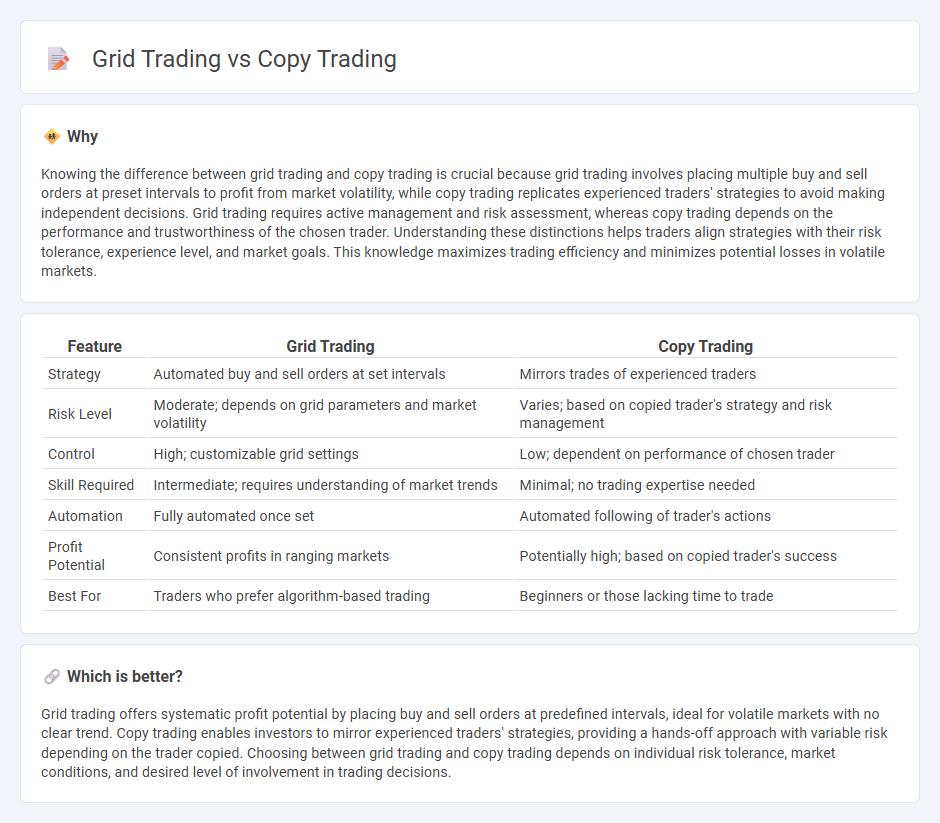 Grid Trading vs Copy Trading

Why

Knowing the difference between grid trading and copy trading is crucial because grid trading involves placing multiple buy and sell orders at preset intervals to profit from market volatility, while copy trading replicates experienced traders' strategies to avoid making independent decisions. Grid trading requires active management and risk assessment, whereas copy trading depends on the performance and trustworthiness of the chosen trader. Understanding these distinctions helps traders align strategies with their risk tolerance, experience level, and market goals. This knowledge maximizes trading efficiency and minimizes potential losses in volatile markets.

| Feature | Grid Trading | Copy Trading |
|---|---|---|
| Strategy | Automated buy and sell orders at set intervals | Mirrors trades of experienced traders |
| Risk Level | Moderate; depends on grid parameters and market volatility | Varies; based on copied trader's strategy and risk management |
| Control | High; customizable grid settings | Low; dependent on performance of chosen trader |
| Skill Required | Intermediate; requires understanding of market trends | Minimal; no trading expertise needed |
| Automation | Fully automated once set | Automated following of trader's actions |
| Profit Potential | Consistent profits in ranging markets | Potentially high; based on copied trader's success |
| Best For | Traders who prefer algorithm-based trading | Beginners or those lacking time to trade |

Which is better?

Grid trading offers systematic profit potential by placing buy and sell orders at predefined intervals, ideal for volatile markets with no clear trend. Copy trading enables investors to mirror experienced traders' strategies, providing a hands-off approach with variable risk depending on the trader copied. Choosing between grid trading and copy trading depends on individual risk tolerance, market conditions, and desired level of involvement in trading decisions.