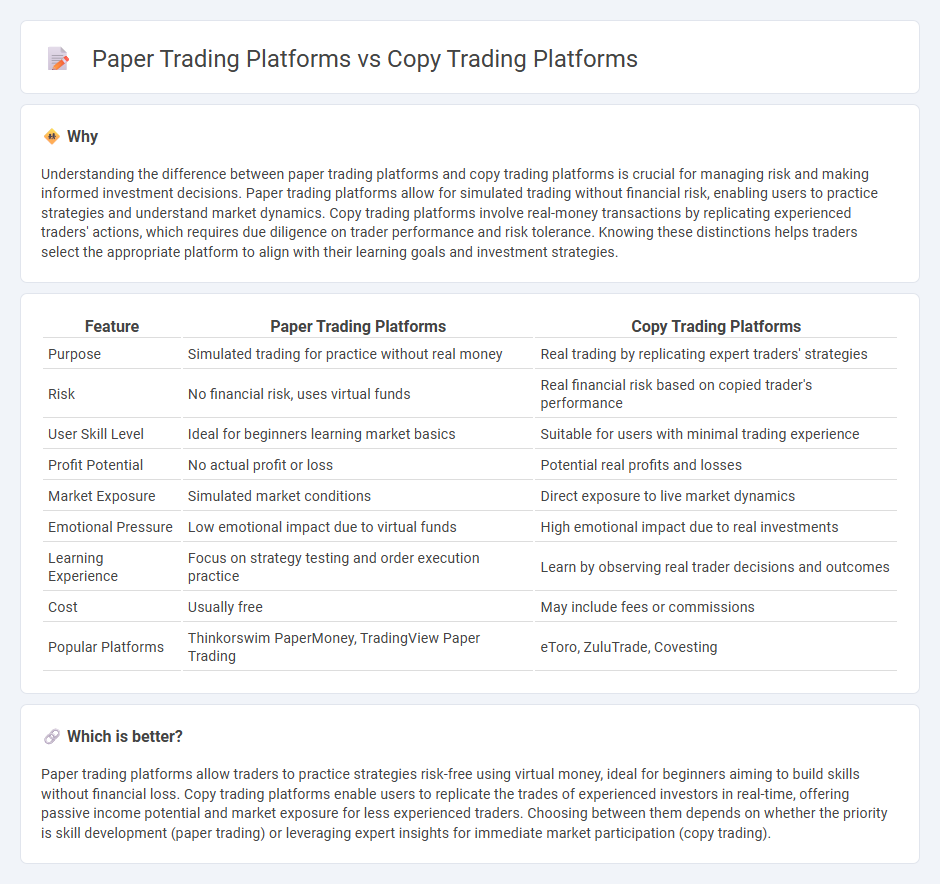 Paper Trading Platforms vs Copy Trading Platforms

Why

Understanding the difference between paper trading platforms and copy trading platforms is crucial for managing risk and making informed investment decisions. Paper trading platforms allow for simulated trading without financial risk, enabling users to practice strategies and understand market dynamics. Copy trading platforms involve real-money transactions by replicating experienced traders' actions, which requires due diligence on trader performance and risk tolerance. Knowing these distinctions helps traders select the appropriate platform to align with their learning goals and investment strategies.

| Feature | Paper Trading Platforms | Copy Trading Platforms |
|---|---|---|
| Purpose | Simulated trading for practice without real money | Real trading by replicating expert traders' strategies |
| Risk | No financial risk, uses virtual funds | Real financial risk based on copied trader's performance |
| User Skill Level | Ideal for beginners learning market basics | Suitable for users with minimal trading experience |
| Profit Potential | No actual profit or loss | Potential real profits and losses |
| Market Exposure | Simulated market conditions | Direct exposure to live market dynamics |
| Emotional Pressure | Low emotional impact due to virtual funds | High emotional impact due to real investments |
| Learning Experience | Focus on strategy testing and order execution practice | Learn by observing real trader decisions and outcomes |
| Cost | Usually free | May include fees or commissions |
| Popular Platforms | Thinkorswim PaperMoney, TradingView Paper Trading | eToro, ZuluTrade, Covesting |

Which is better?

Paper trading platforms allow traders to practice strategies risk-free using virtual money, ideal for beginners aiming to build skills without financial loss. Copy trading platforms enable users to replicate the trades of experienced investors in real-time, offering passive income potential and market exposure for less experienced traders. Choosing between them depends on whether the priority is skill development (paper trading) or leveraging expert insights for immediate market participation (copy trading).