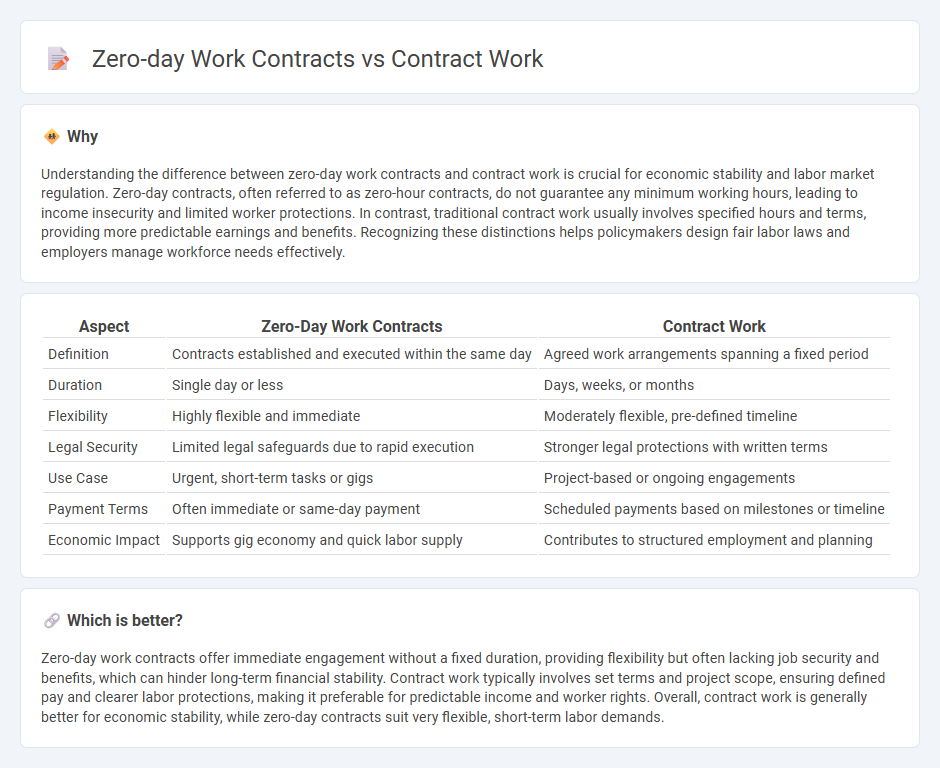 Zero-day Work Contracts vs Contract Work

Why

Understanding the difference between zero-day work contracts and contract work is crucial for economic stability and labor market regulation. Zero-day contracts, often referred to as zero-hour contracts, do not guarantee any minimum working hours, leading to income insecurity and limited worker protections. In contrast, traditional contract work usually involves specified hours and terms, providing more predictable earnings and benefits. Recognizing these distinctions helps policymakers design fair labor laws and employers manage workforce needs effectively.

| Aspect | Zero-Day Work Contracts | Contract Work |
|---|---|---|
| Definition | Contracts established and executed within the same day | Agreed work arrangements spanning a fixed period |
| Duration | Single day or less | Days, weeks, or months |
| Flexibility | Highly flexible and immediate | Moderately flexible, pre-defined timeline |
| Legal Security | Limited legal safeguards due to rapid execution | Stronger legal protections with written terms |
| Use Case | Urgent, short-term tasks or gigs | Project-based or ongoing engagements |
| Payment Terms | Often immediate or same-day payment | Scheduled payments based on milestones or timeline |
| Economic Impact | Supports gig economy and quick labor supply | Contributes to structured employment and planning |

Which is better?

Zero-day work contracts offer immediate engagement without a fixed duration, providing flexibility but often lacking job security and benefits, which can hinder long-term financial stability. Contract work typically involves set terms and project scope, ensuring defined pay and clearer labor protections, making it preferable for predictable income and worker rights. Overall, contract work is generally better for economic stability, while zero-day contracts suit very flexible, short-term labor demands.