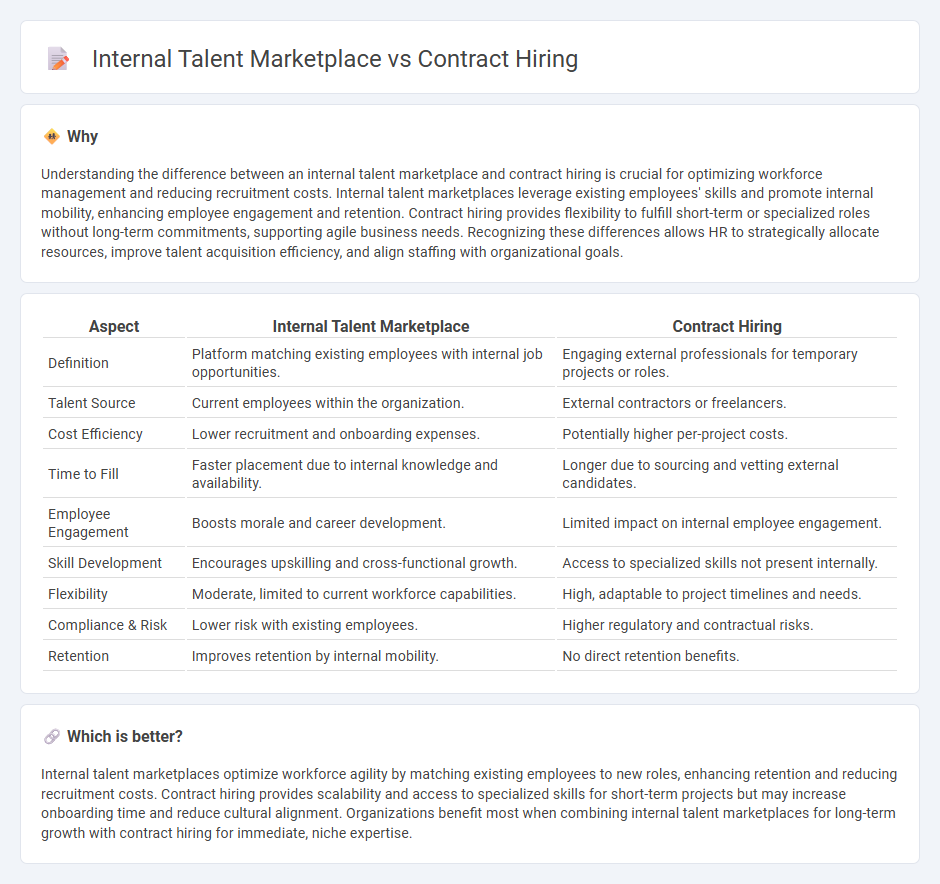 Internal Talent Marketplace vs Contract Hiring

Why

Understanding the difference between an internal talent marketplace and contract hiring is crucial for optimizing workforce management and reducing recruitment costs. Internal talent marketplaces leverage existing employees' skills and promote internal mobility, enhancing employee engagement and retention. Contract hiring provides flexibility to fulfill short-term or specialized roles without long-term commitments, supporting agile business needs. Recognizing these differences allows HR to strategically allocate resources, improve talent acquisition efficiency, and align staffing with organizational goals.

| Aspect | Internal Talent Marketplace | Contract Hiring |
|---|---|---|
| Definition | Platform matching existing employees with internal job opportunities. | Engaging external professionals for temporary projects or roles. |
| Talent Source | Current employees within the organization. | External contractors or freelancers. |
| Cost Efficiency | Lower recruitment and onboarding expenses. | Potentially higher per-project costs. |
| Time to Fill | Faster placement due to internal knowledge and availability. | Longer due to sourcing and vetting external candidates. |
| Employee Engagement | Boosts morale and career development. | Limited impact on internal employee engagement. |
| Skill Development | Encourages upskilling and cross-functional growth. | Access to specialized skills not present internally. |
| Flexibility | Moderate, limited to current workforce capabilities. | High, adaptable to project timelines and needs. |
| Compliance & Risk | Lower risk with existing employees. | Higher regulatory and contractual risks. |
| Retention | Improves retention by internal mobility. | No direct retention benefits. |

Which is better?

Internal talent marketplaces optimize workforce agility by matching existing employees to new roles, enhancing retention and reducing recruitment costs. Contract hiring provides scalability and access to specialized skills for short-term projects but may increase onboarding time and reduce cultural alignment. Organizations benefit most when combining internal talent marketplaces for long-term growth with contract hiring for immediate, niche expertise.