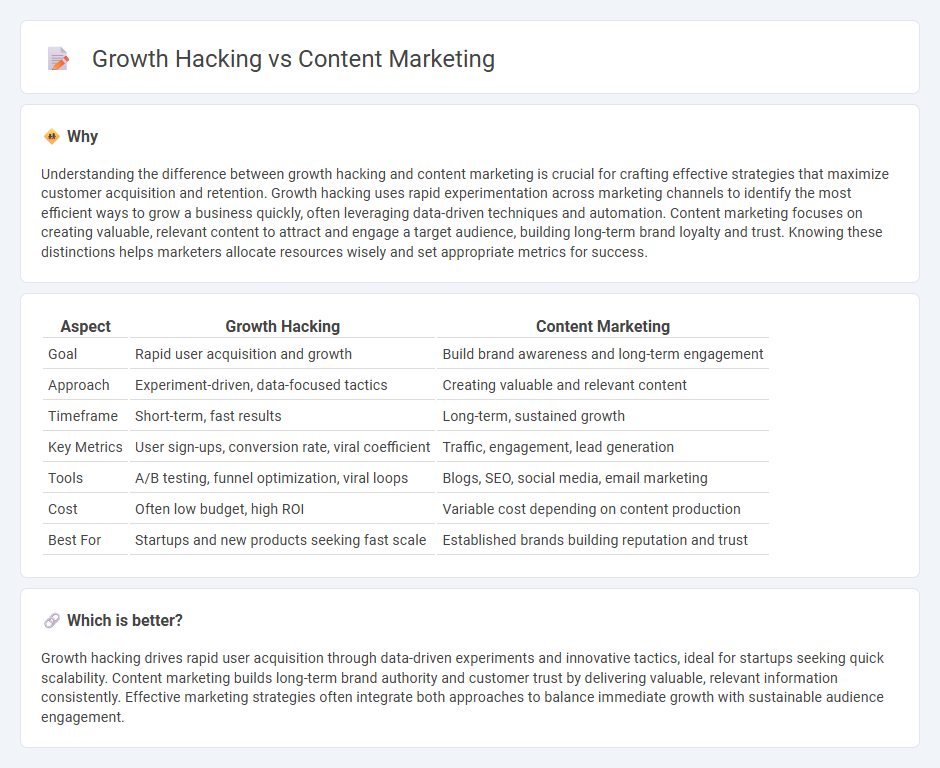 Growth Hacking vs Content Marketing

Why

Understanding the difference between growth hacking and content marketing is crucial for crafting effective strategies that maximize customer acquisition and retention. Growth hacking uses rapid experimentation across marketing channels to identify the most efficient ways to grow a business quickly, often leveraging data-driven techniques and automation. Content marketing focuses on creating valuable, relevant content to attract and engage a target audience, building long-term brand loyalty and trust. Knowing these distinctions helps marketers allocate resources wisely and set appropriate metrics for success.

| Aspect | Growth Hacking | Content Marketing |
|---|---|---|
| Goal | Rapid user acquisition and growth | Build brand awareness and long-term engagement |
| Approach | Experiment-driven, data-focused tactics | Creating valuable and relevant content |
| Timeframe | Short-term, fast results | Long-term, sustained growth |
| Key Metrics | User sign-ups, conversion rate, viral coefficient | Traffic, engagement, lead generation |
| Tools | A/B testing, funnel optimization, viral loops | Blogs, SEO, social media, email marketing |
| Cost | Often low budget, high ROI | Variable cost depending on content production |
| Best For | Startups and new products seeking fast scale | Established brands building reputation and trust |

Which is better?

Growth hacking drives rapid user acquisition through data-driven experiments and innovative tactics, ideal for startups seeking quick scalability. Content marketing builds long-term brand authority and customer trust by delivering valuable, relevant information consistently. Effective marketing strategies often integrate both approaches to balance immediate growth with sustainable audience engagement.