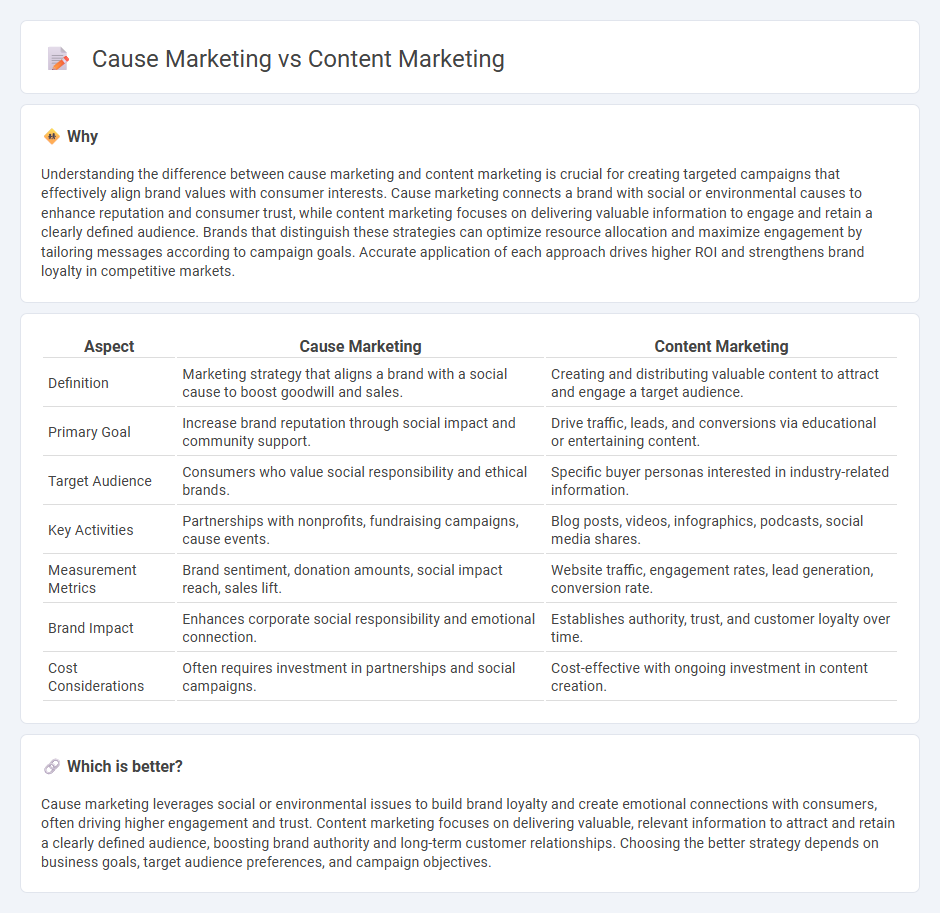 Cause Marketing vs Content Marketing

Why

Understanding the difference between cause marketing and content marketing is crucial for creating targeted campaigns that effectively align brand values with consumer interests. Cause marketing connects a brand with social or environmental causes to enhance reputation and consumer trust, while content marketing focuses on delivering valuable information to engage and retain a clearly defined audience. Brands that distinguish these strategies can optimize resource allocation and maximize engagement by tailoring messages according to campaign goals. Accurate application of each approach drives higher ROI and strengthens brand loyalty in competitive markets.

| Aspect | Cause Marketing | Content Marketing |
|---|---|---|
| Definition | Marketing strategy that aligns a brand with a social cause to boost goodwill and sales. | Creating and distributing valuable content to attract and engage a target audience. |
| Primary Goal | Increase brand reputation through social impact and community support. | Drive traffic, leads, and conversions via educational or entertaining content. |
| Target Audience | Consumers who value social responsibility and ethical brands. | Specific buyer personas interested in industry-related information. |
| Key Activities | Partnerships with nonprofits, fundraising campaigns, cause events. | Blog posts, videos, infographics, podcasts, social media shares. |
| Measurement Metrics | Brand sentiment, donation amounts, social impact reach, sales lift. | Website traffic, engagement rates, lead generation, conversion rate. |
| Brand Impact | Enhances corporate social responsibility and emotional connection. | Establishes authority, trust, and customer loyalty over time. |
| Cost Considerations | Often requires investment in partnerships and social campaigns. | Cost-effective with ongoing investment in content creation. |

Which is better?

Cause marketing leverages social or environmental issues to build brand loyalty and create emotional connections with consumers, often driving higher engagement and trust. Content marketing focuses on delivering valuable, relevant information to attract and retain a clearly defined audience, boosting brand authority and long-term customer relationships. Choosing the better strategy depends on business goals, target audience preferences, and campaign objectives.