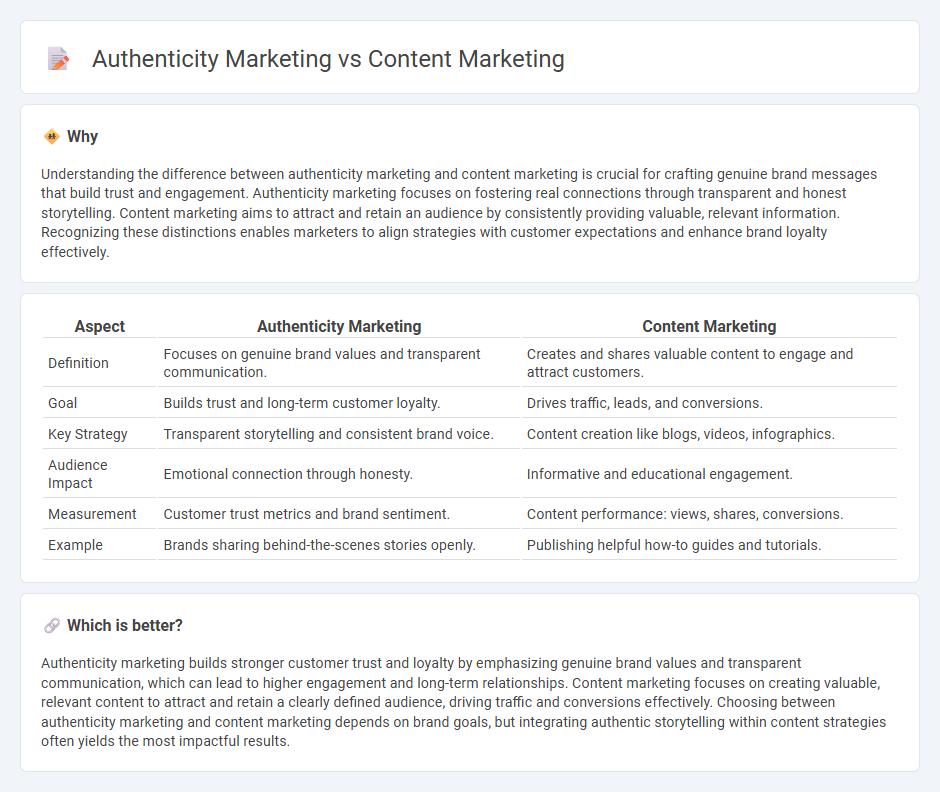 Authenticity Marketing vs Content Marketing

Why

Understanding the difference between authenticity marketing and content marketing is crucial for crafting genuine brand messages that build trust and engagement. Authenticity marketing focuses on fostering real connections through transparent and honest storytelling. Content marketing aims to attract and retain an audience by consistently providing valuable, relevant information. Recognizing these distinctions enables marketers to align strategies with customer expectations and enhance brand loyalty effectively.

| Aspect | Authenticity Marketing | Content Marketing |
|---|---|---|
| Definition | Focuses on genuine brand values and transparent communication. | Creates and shares valuable content to engage and attract customers. |
| Goal | Builds trust and long-term customer loyalty. | Drives traffic, leads, and conversions. |
| Key Strategy | Transparent storytelling and consistent brand voice. | Content creation like blogs, videos, infographics. |
| Audience Impact | Emotional connection through honesty. | Informative and educational engagement. |
| Measurement | Customer trust metrics and brand sentiment. | Content performance: views, shares, conversions. |
| Example | Brands sharing behind-the-scenes stories openly. | Publishing helpful how-to guides and tutorials. |

Which is better?

Authenticity marketing builds stronger customer trust and loyalty by emphasizing genuine brand values and transparent communication, which can lead to higher engagement and long-term relationships. Content marketing focuses on creating valuable, relevant content to attract and retain a clearly defined audience, driving traffic and conversions effectively. Choosing between authenticity marketing and content marketing depends on brand goals, but integrating authentic storytelling within content strategies often yields the most impactful results.